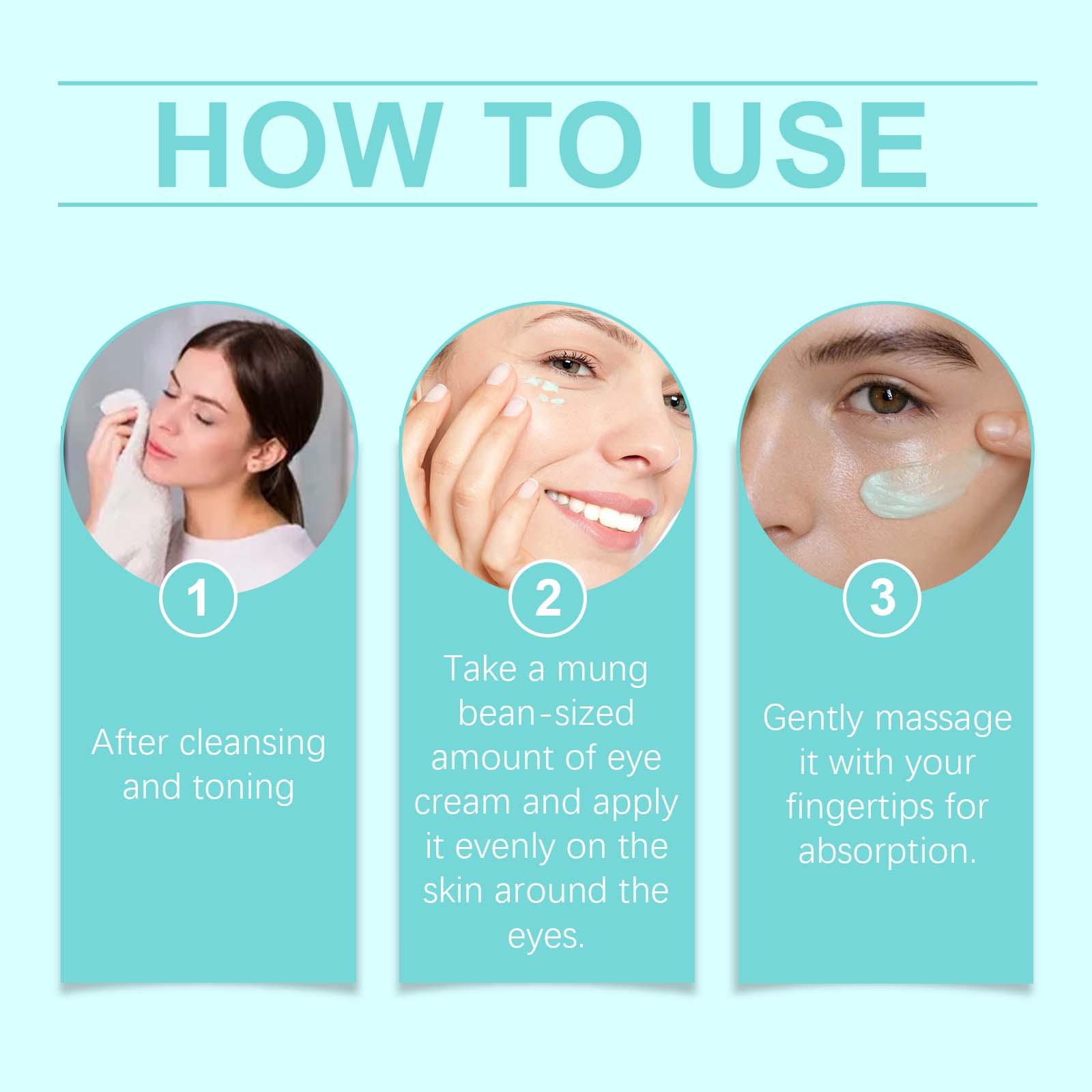 HOW TO USE

1

After cleansing and toning

2

Take a mung bean-sized amount of eye cream and apply it evenly on the skin around the eyes.

3

Gently massage it with your fingertips for absorption.