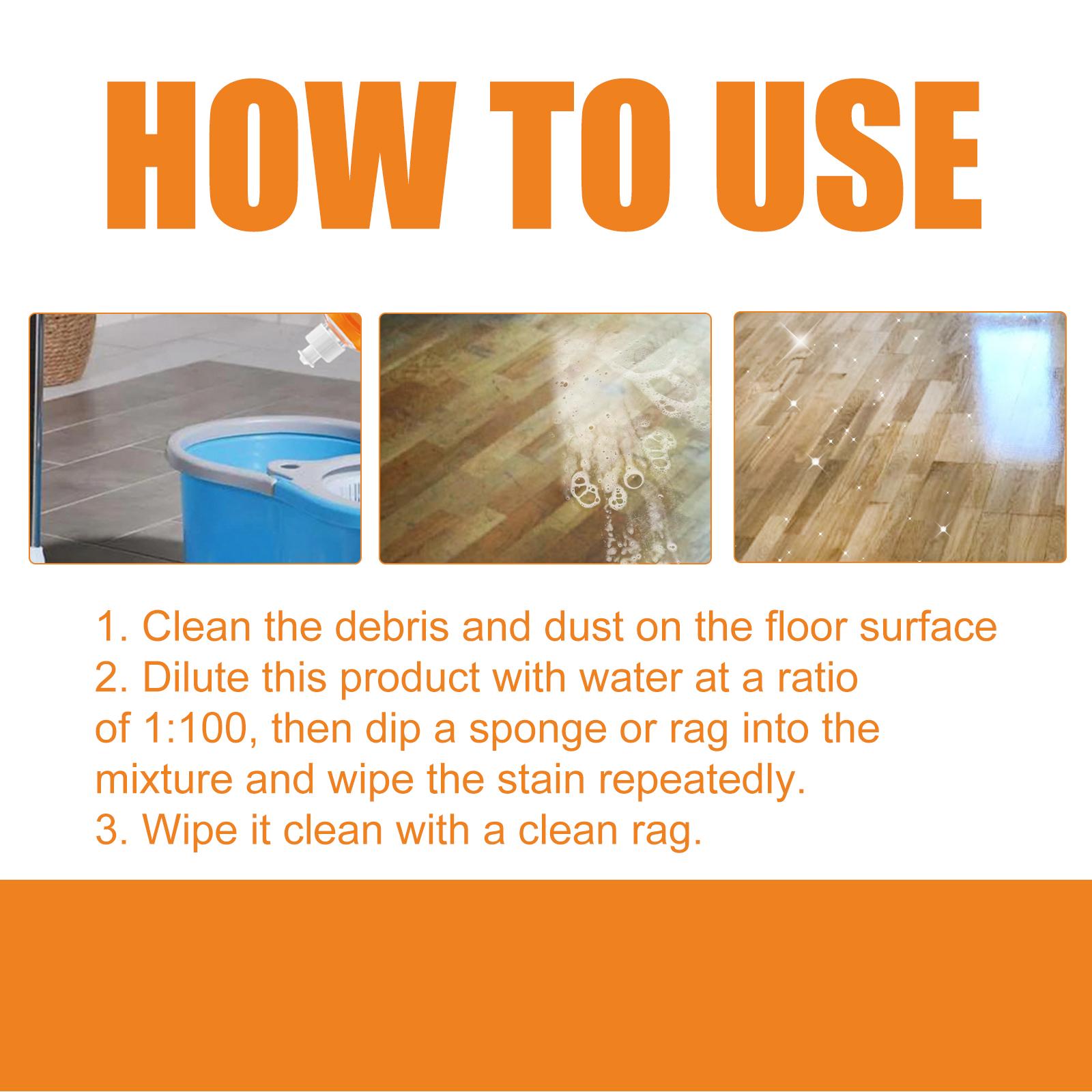 HOW TO USE

1. Clean the debris and dust on the floor surface
2. Dilute this product with water at a ratio of 1:100, then dip a sponge or rag into the mixture and wipe the stain repeatedly.
3. Wipe it clean with a clean rag.