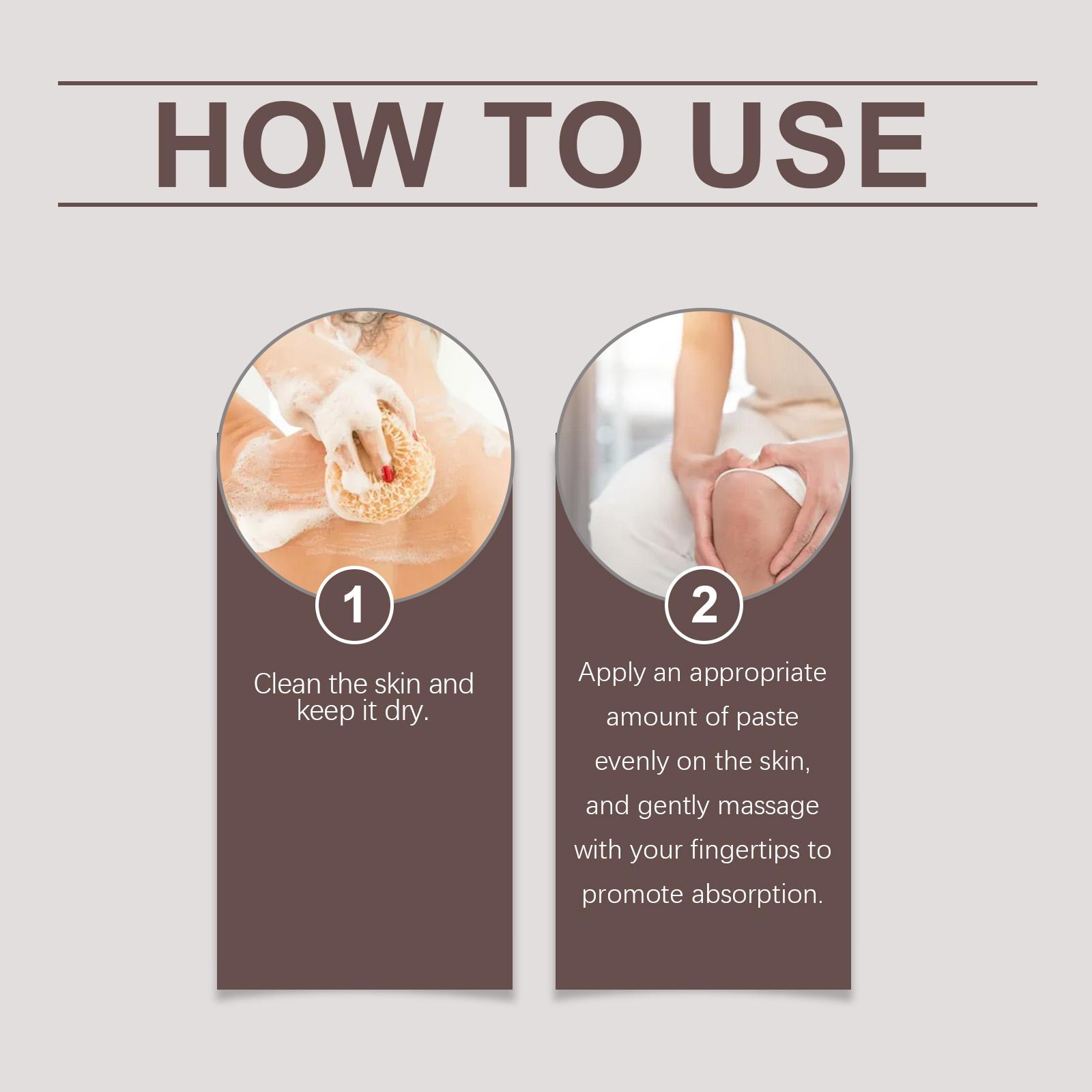 HOW TO USE

1

Clean the skin and keep it dry.

2

Apply an appropriate amount of paste evenly on the skin, and gently massage with your fingertips to promote absorption.