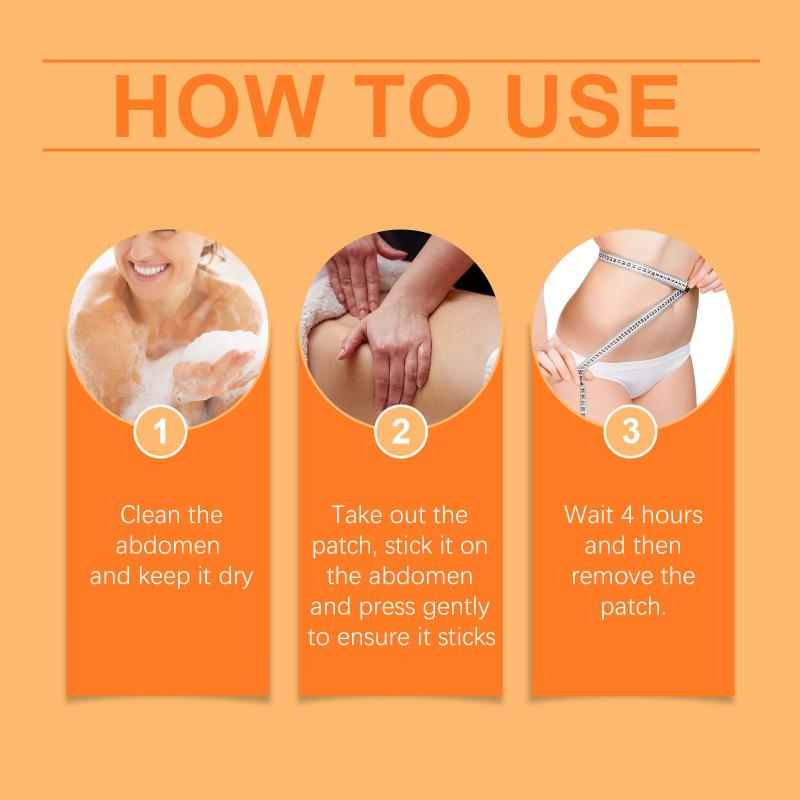 HOW TO USE

1

Clean the abdomen and keep it dry

2

Take out the patch, stick it on the abdomen and press gently to ensure it sticks

3

Wait 4 hours and then remove the patch.