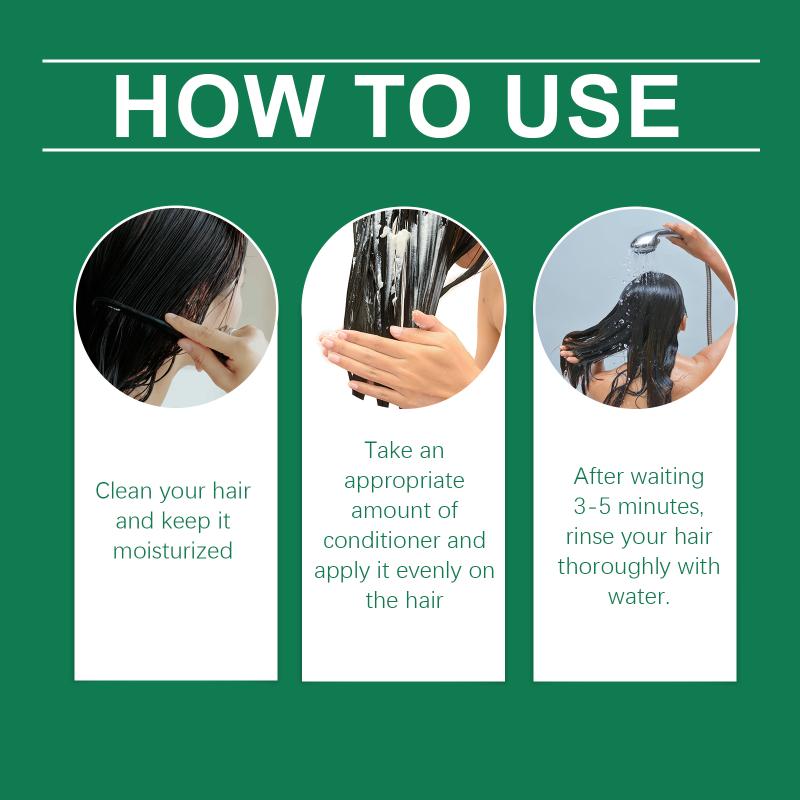 HOW TO USE

Clean your hair and keep it moisturized

Take an appropriate amount of conditioner and apply it evenly on the hair

After waiting 3-5 minutes, rinse your hair thoroughly with water.