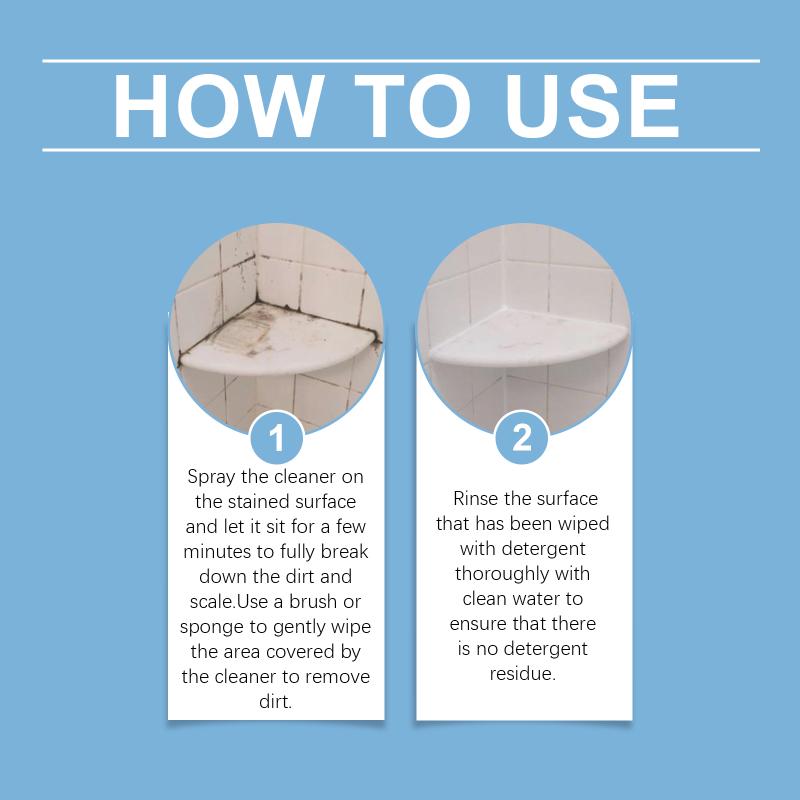 HOW TO USE

1

Spray the cleaner on the stained surface and let it sit for a few minutes to fully break down the dirt and scale.Use a brush or sponge to gently wipe the area covered by the cleaner to remove dirt.

2

Rinse the surface that has been wiped with detergent thoroughly with clean water to ensure that there is no detergent residue.