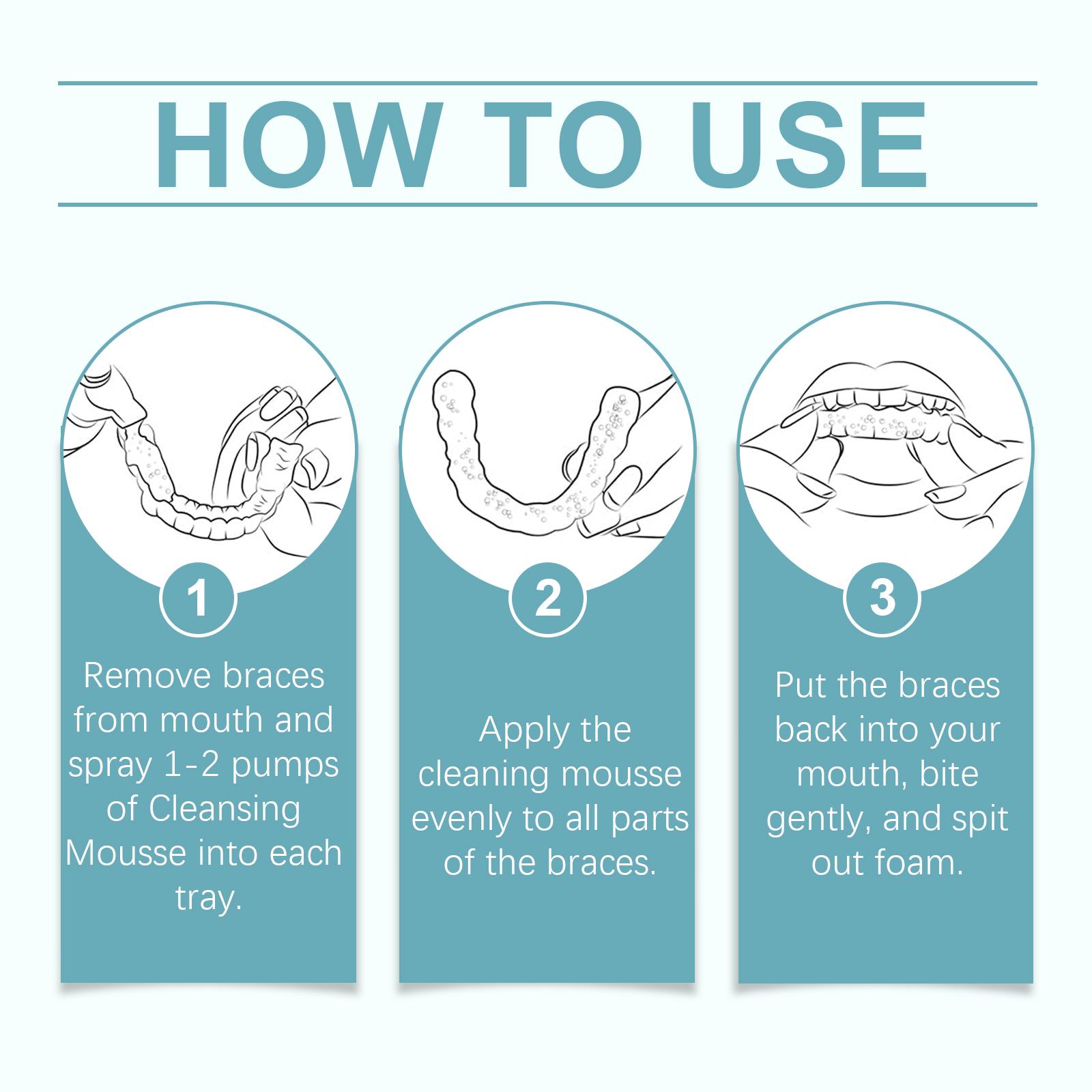 HOW TO USE

1

Remove braces from mouth and spray 1-2 pumps of Cleansing Mousse into each tray.

2

Apply the cleaning mousse evenly to all parts of the braces.

3

Put the braces back into your mouth, bite gently, and spit out foam.