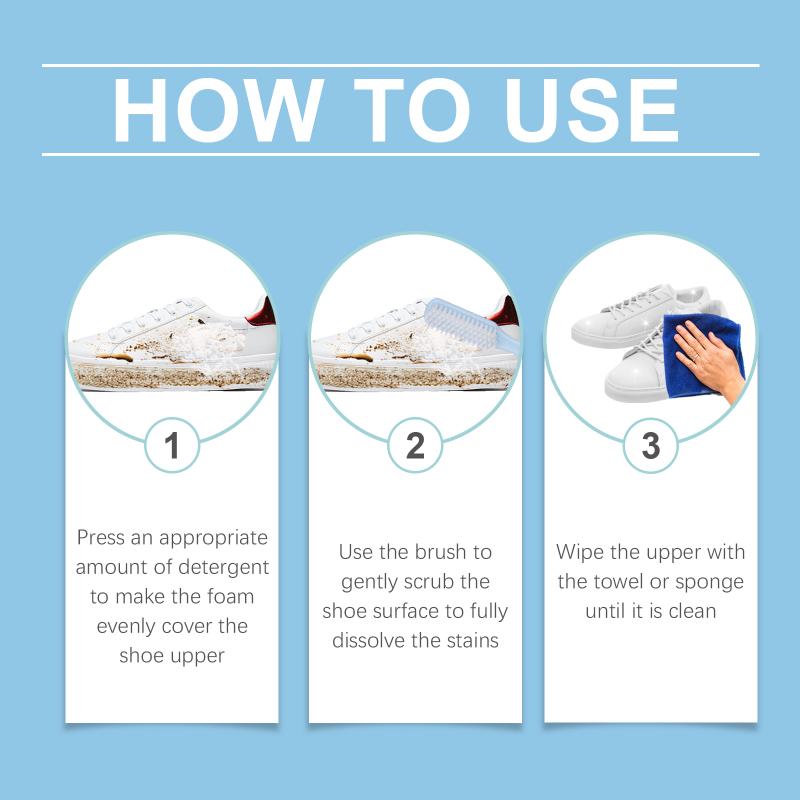 HOW TO USE

1

Press an appropriate amount of detergent to make the foam evenly cover the shoe upper

2

Use the brush to gently scrub the shoe surface to fully dissolve the stains

3

Wipe the upper with the towel or sponge until it is clean