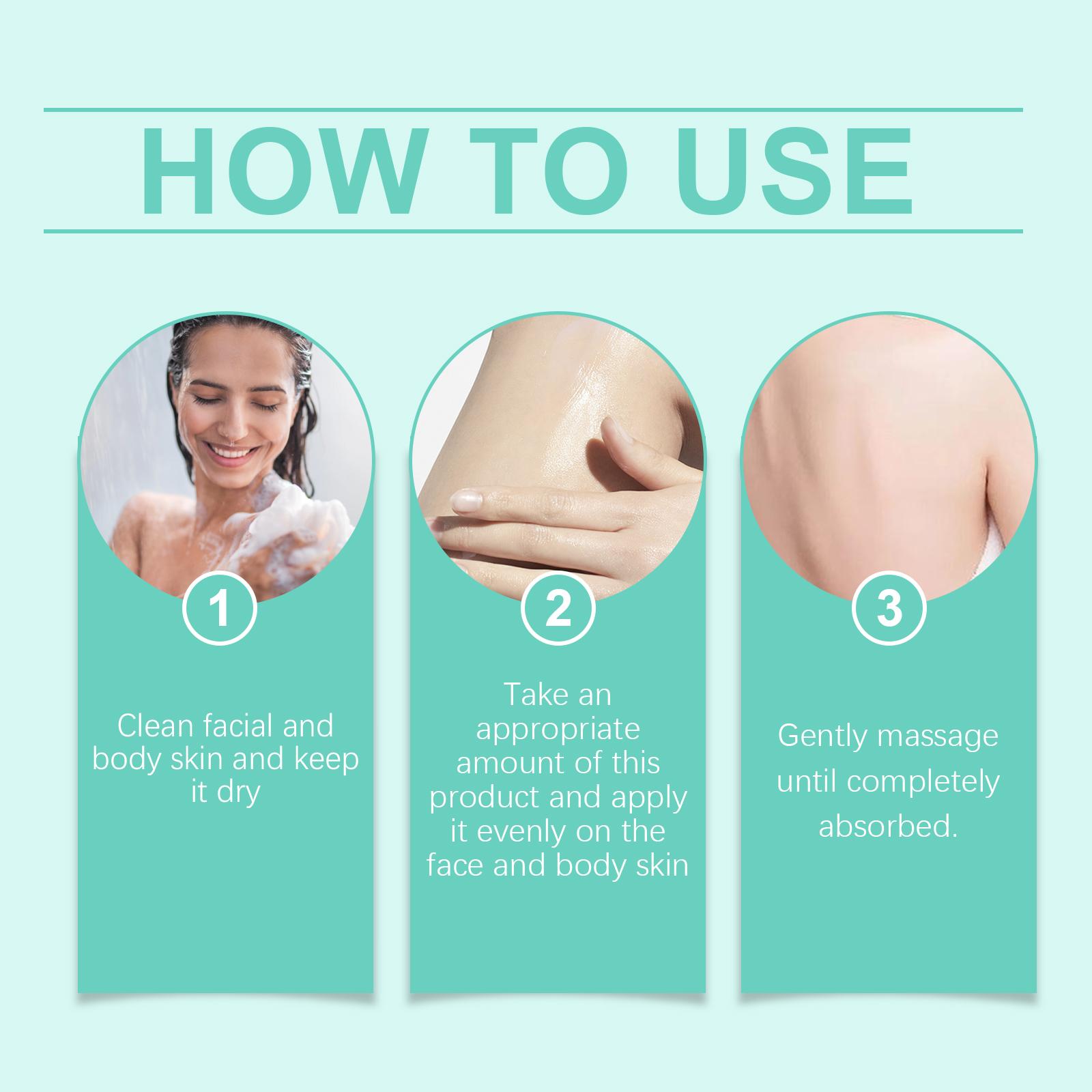 HOW TO USE

1

Clean facial and body skin and keep it dry

2

Take an appropriate amount of this product and apply it evenly on the face and body skin

3

Gently massage until completely absorbed.