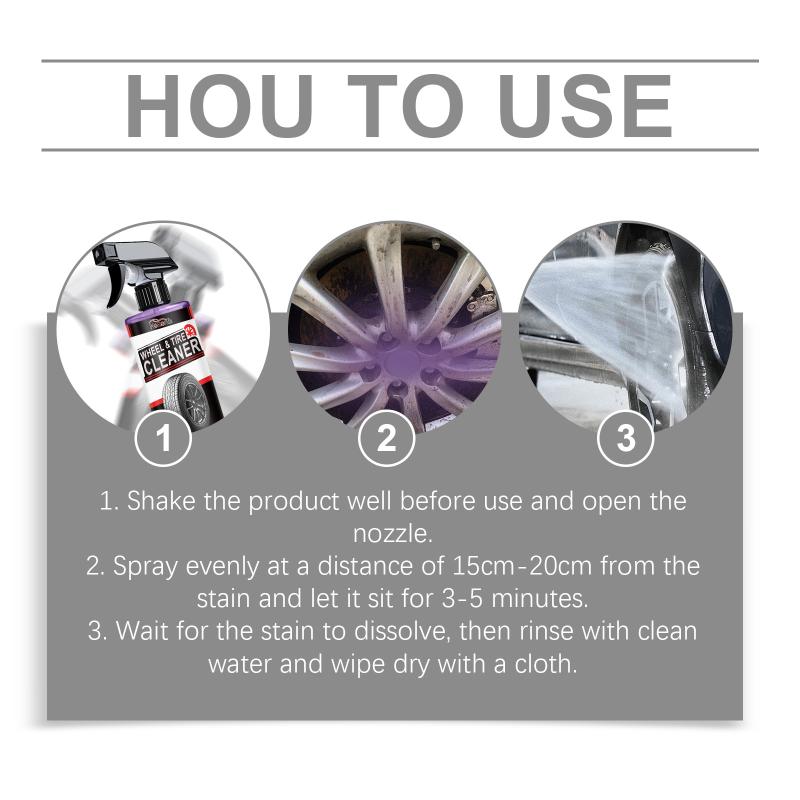 HOU TO USE

WHEEL & TIRE CLEANER

1

2

3

1. Shake the product well before use and open the nozzle.
2. Spray evenly at a distance of 15cm-20cm from the stain and let it sit for 3-5 minutes.
3. Wait for the stain to dissolve, then rinse with clean water and wipe dry with a cloth.