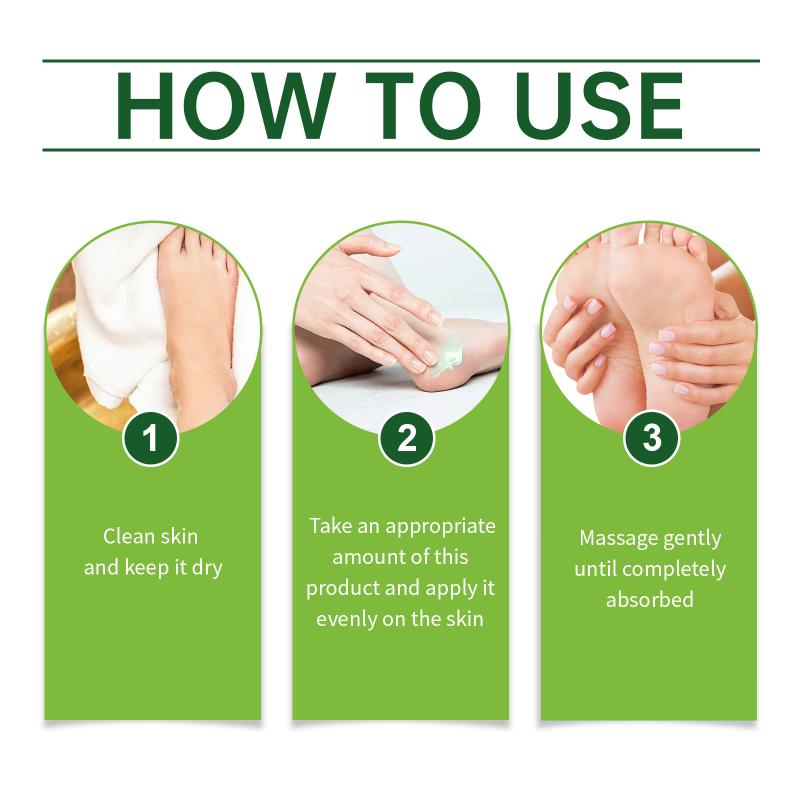 HOW TO USE

1

Clean skin and keep it dry

2

Take an appropriate amount of this product and apply it evenly on the skin

3

Massage gently until completely absorbed