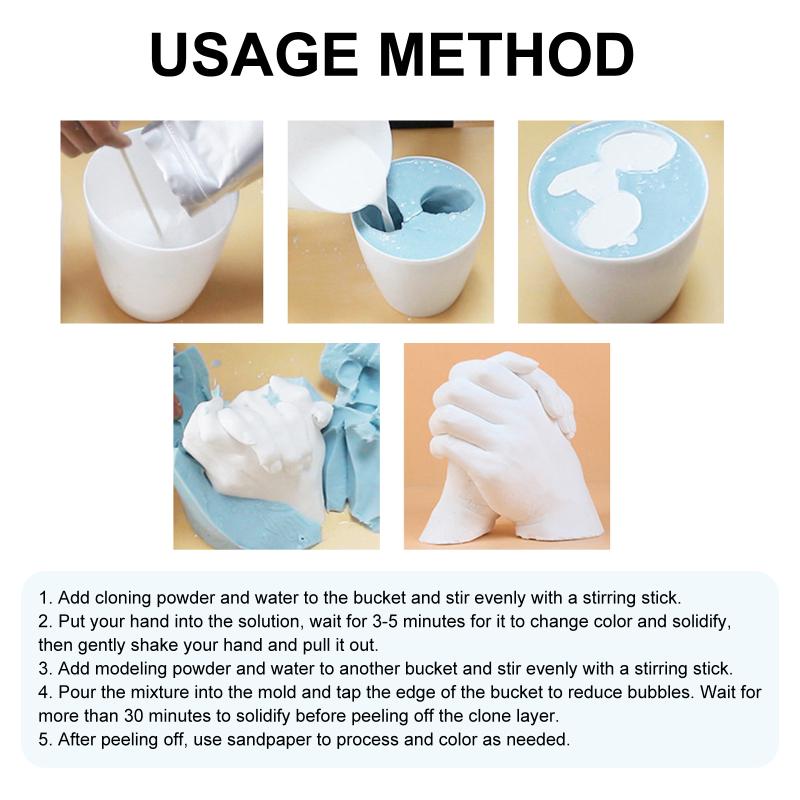 USAGE METHOD

1. Add cloning powder and water to the bucket and stir evenly with a stirring stick.
2. Put your hand into the solution, wait for 3-5 minutes for it to change color and solidify, then gently shake your hand and pull it out.
3. Add modeling powder and water to another bucket and stir evenly with a stirring stick.
4. Pour the mixture into the mold and tap the edge of the bucket to reduce bubbles. Wait for more than 30 minutes to solidify before peeling off the clone layer.
5. After peeling off, use sandpaper to process and color as needed.