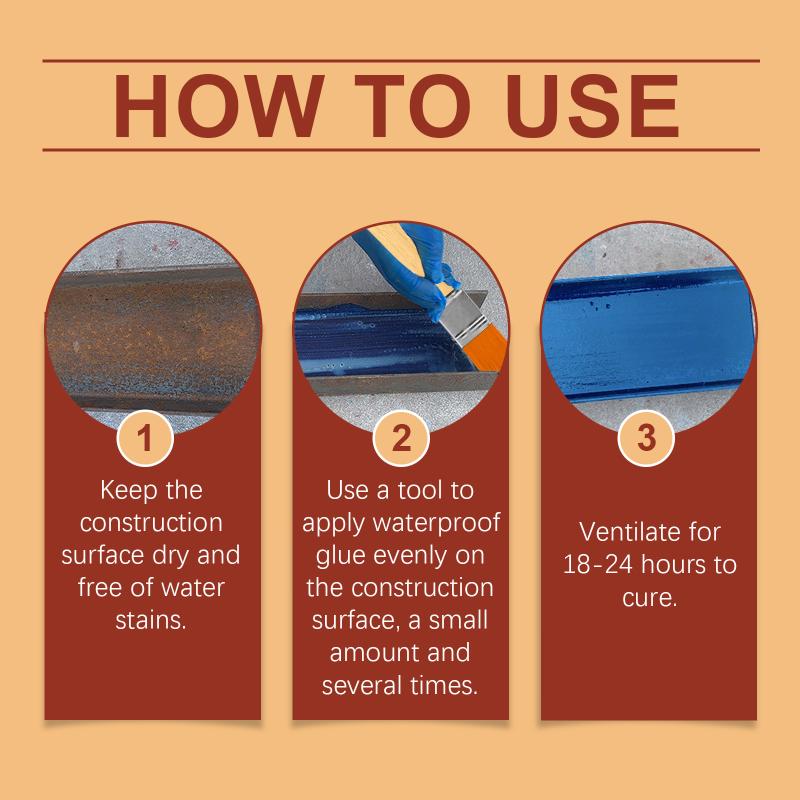 HOW TO USE

1

Keep the construction surface dry and free of water stains.

2

Use a tool to apply waterproof glue evenly on the construction surface, a small amount and several times.

3

Ventilate for 18-24 hours to cure.