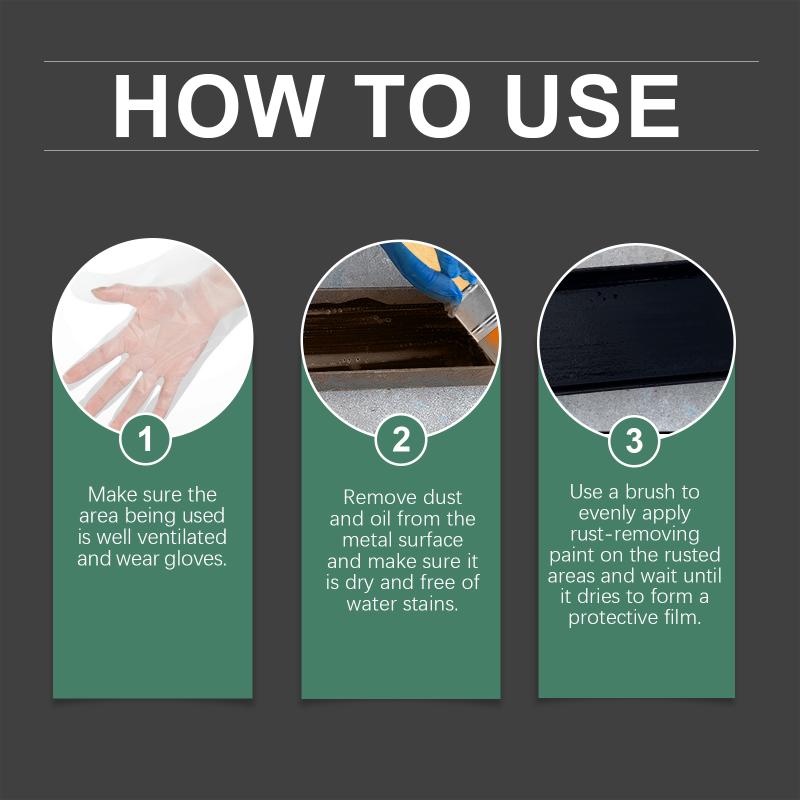 HOW TO USE

1

Make sure the area being used is well ventilated and wear gloves.

2

Remove dust and oil from the metal surface and make sure it is dry and free of water stains.

3

Use a brush to evenly apply rust-removing paint on the rusted areas and wait until it dries to form a protective film.