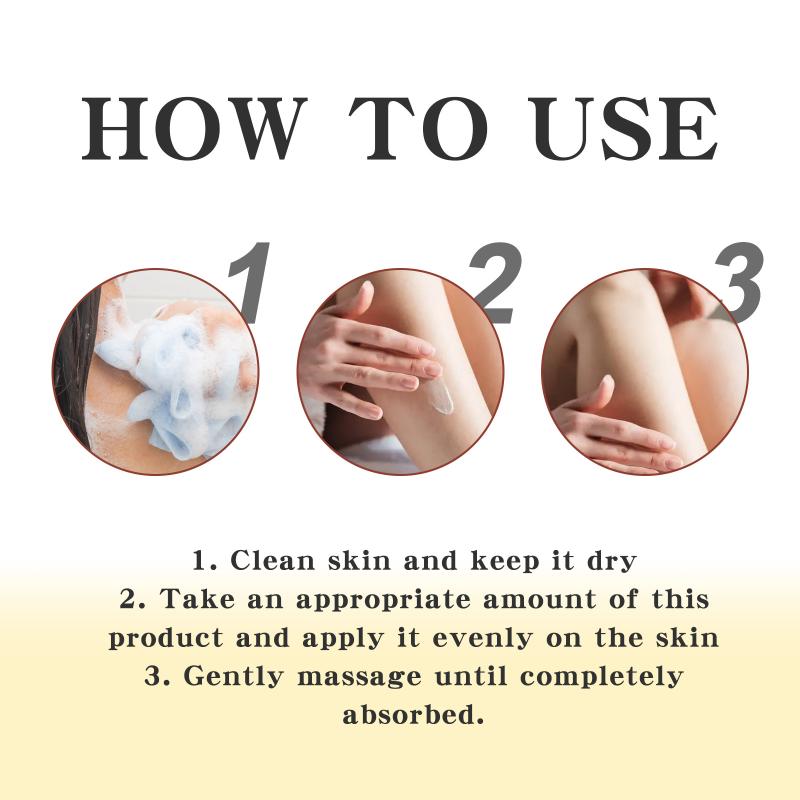 HOW TO USE

1

2

3

1. Clean skin and keep it dry
2. Take an appropriate amount of this product and apply it evenly on the skin
3. Gently massage until completely absorbed.