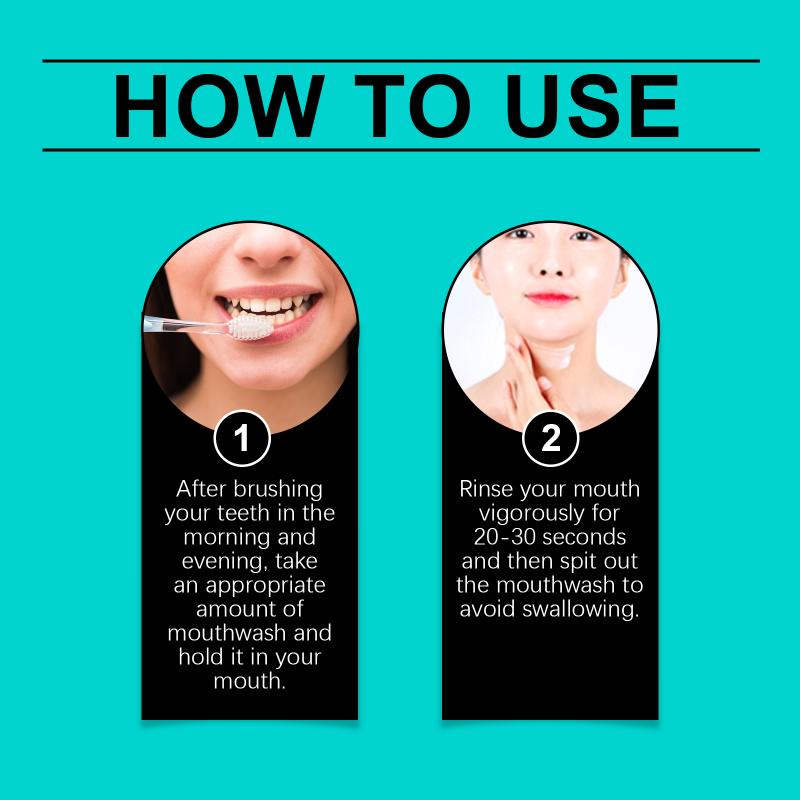 HOW TO USE

1

After brushing your teeth in the morning and evening, take an appropriate amount of mouthwash and hold it in your mouth.

2

Rinse your mouth vigorously for 20-30 seconds and then spit out the mouthwash to avoid swallowing.