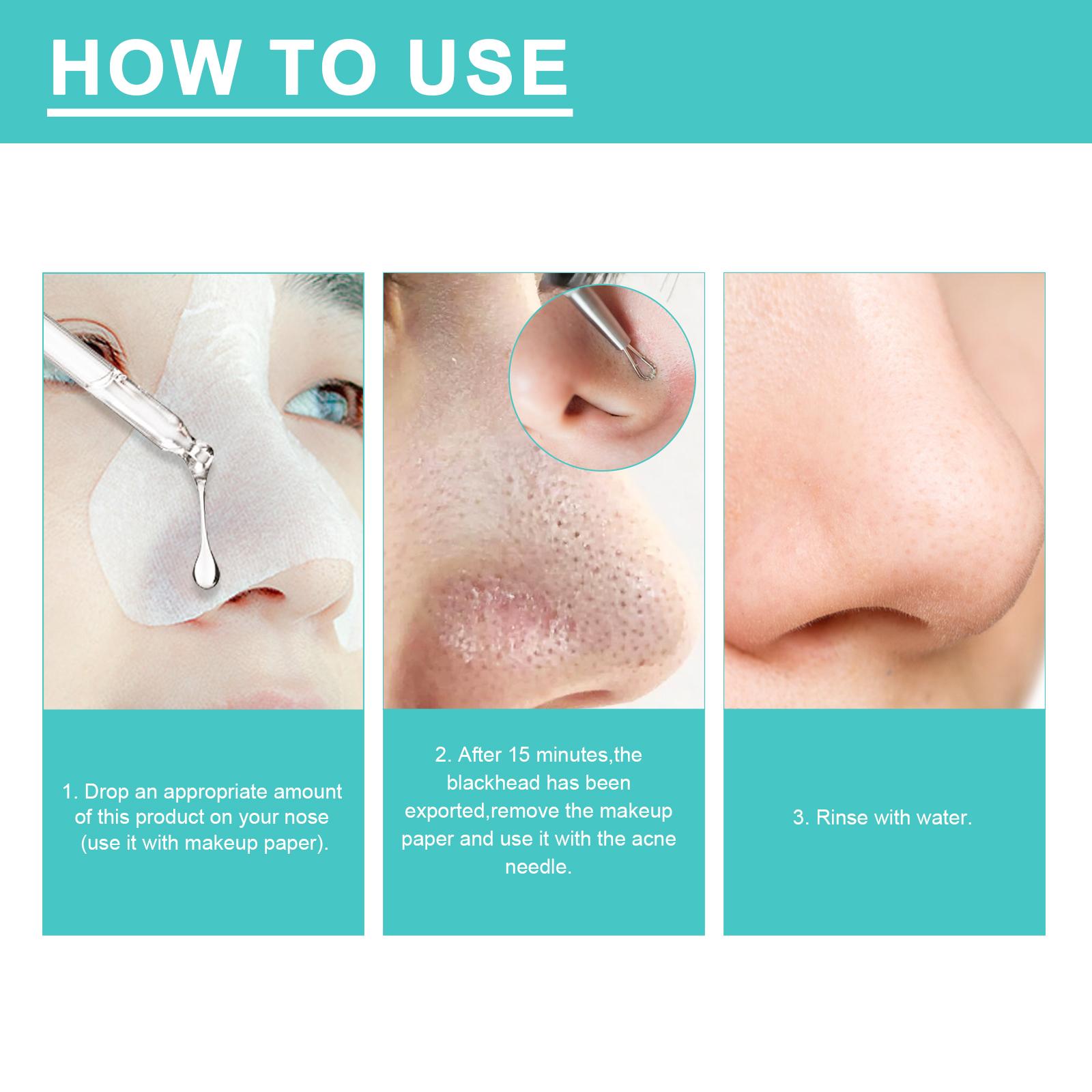 HOW TO USE

1. Drop an appropriate amount of this product on your nose (use it with makeup paper).

2. After 15 minutes,the blackhead has been exported,remove the makeup paper and use it with the acne needle.

3. Rinse with water.