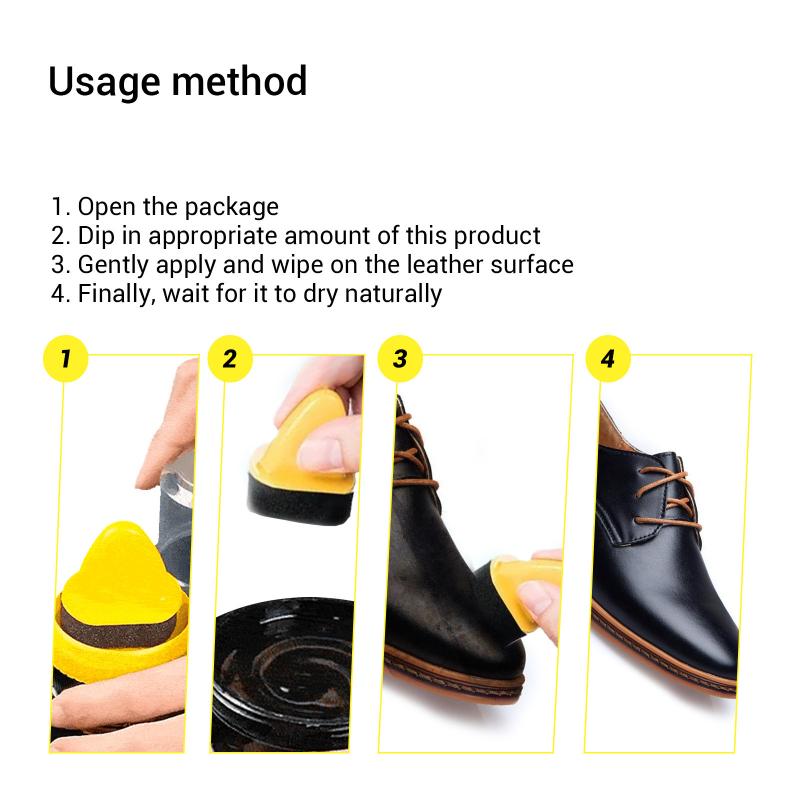 Usage method

1. Open the package
2. Dip in appropriate amount of this product
3. Gently apply and wipe on the leather surface
4. Finally, wait for it to dry naturally

1

2

3

4