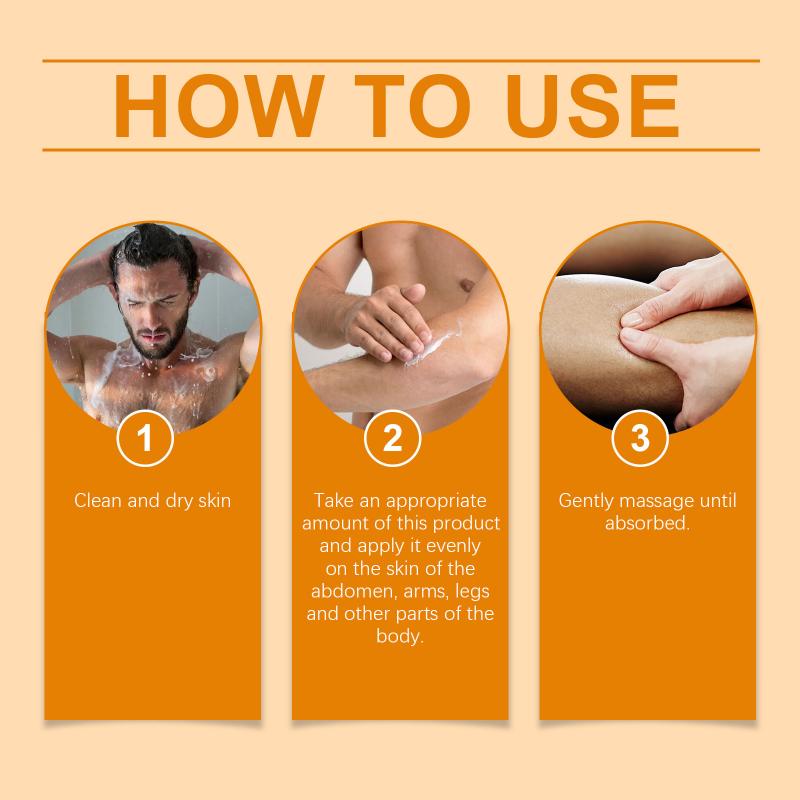 HOW TO USE

1

Clean and dry skin

2

Take an appropriate amount of this product and apply it evenly on the skin of the abdomen, arms, legs and other parts of the body.

3

Gently massage until absorbed.