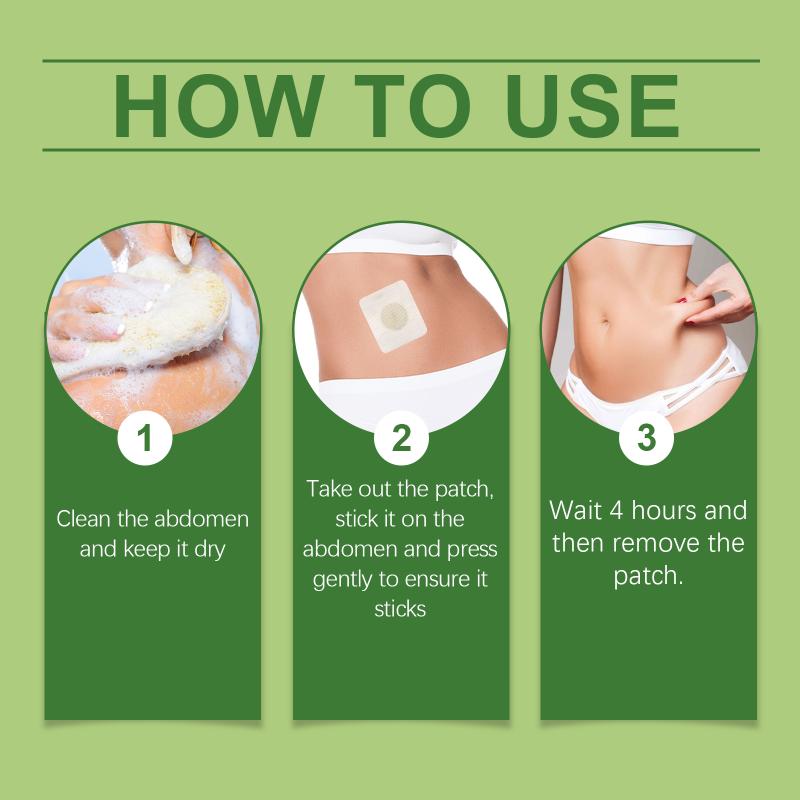 HOW TO USE

1

Clean the abdomen and keep it dry

2

Take out the patch, stick it on the abdomen and press gently to ensure it sticks

3

Wait 4 hours and then remove the patch.