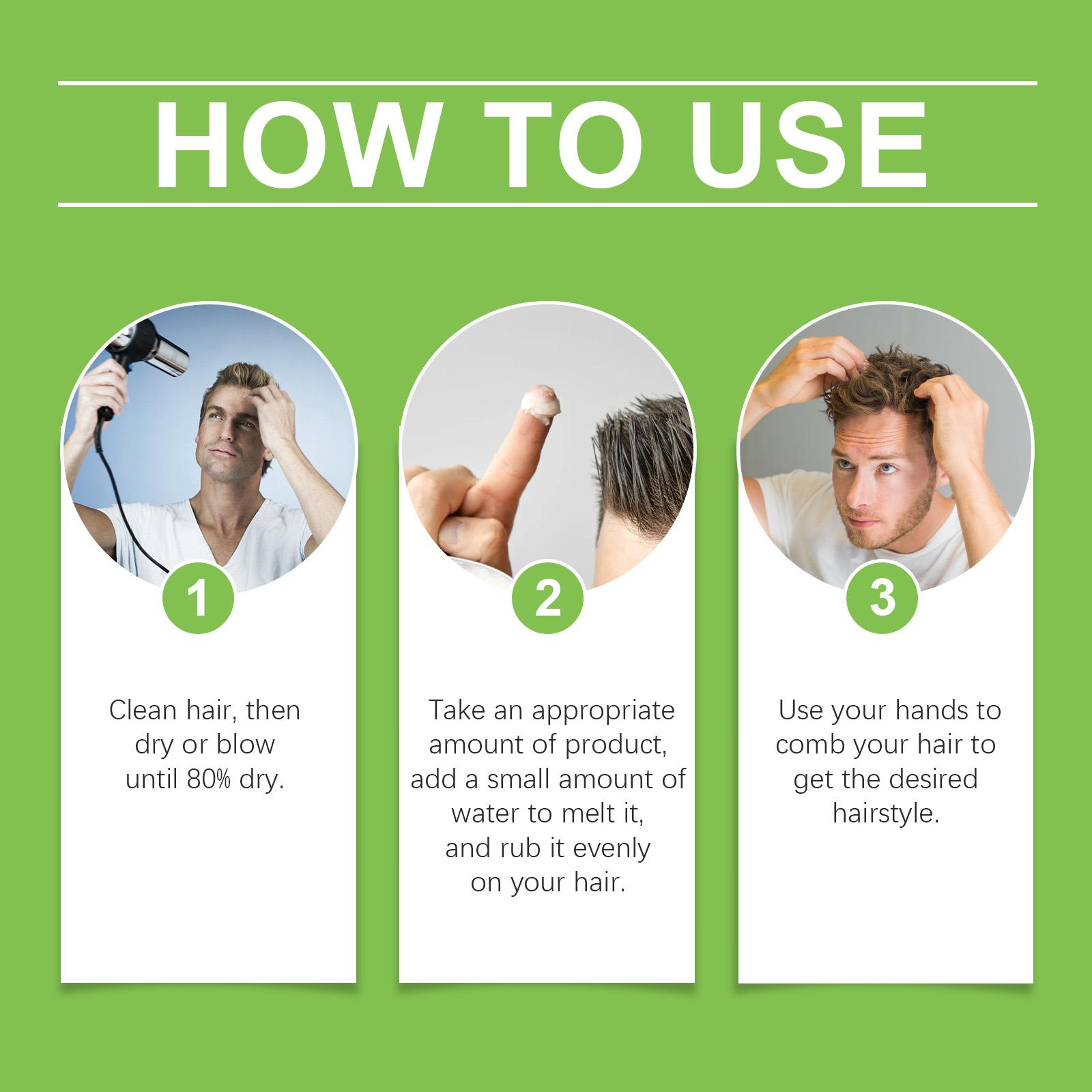 HOW TO USE

1

Clean hair, then dry or blow until 80% dry.

2

Take an appropriate amount of product, add a small amount of water to melt it, and rub it evenly on your hair.

3

Use your hands to comb your hair to get the desired hairstyle.