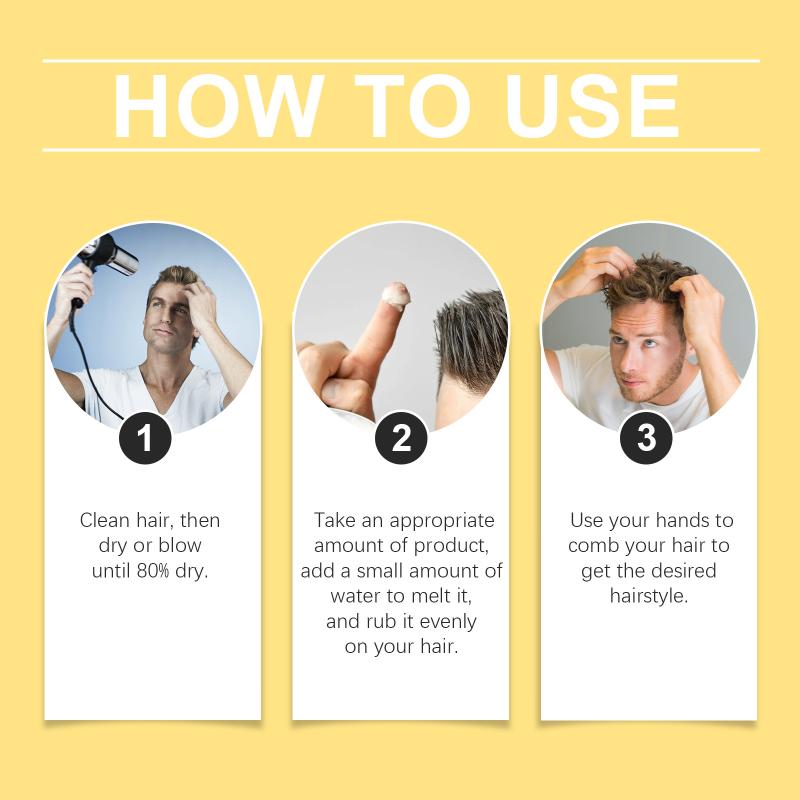 HOW TO USE

1

Clean hair, then dry or blow until 80% dry.

2

Take an appropriate amount of product, add a small amount of water to melt it, and rub it evenly on your hair.

3

Use your hands to comb your hair to get the desired hairstyle.