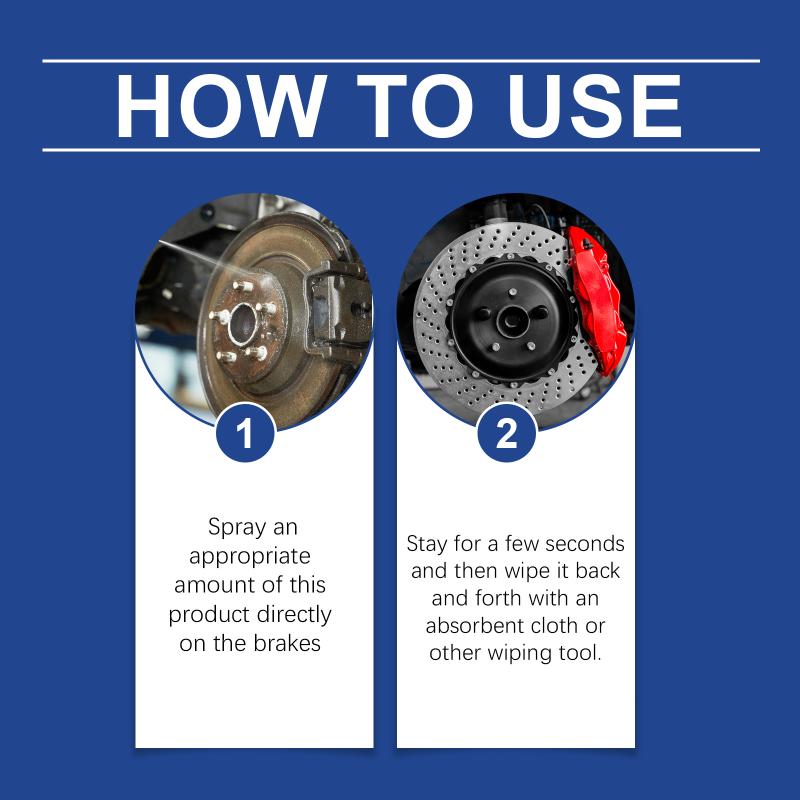 HOW TO USE

1

Spray an appropriate amount of this product directly on the brakes

2

Stay for a few seconds and then wipe it back and forth with an absorbent cloth or other wiping tool.