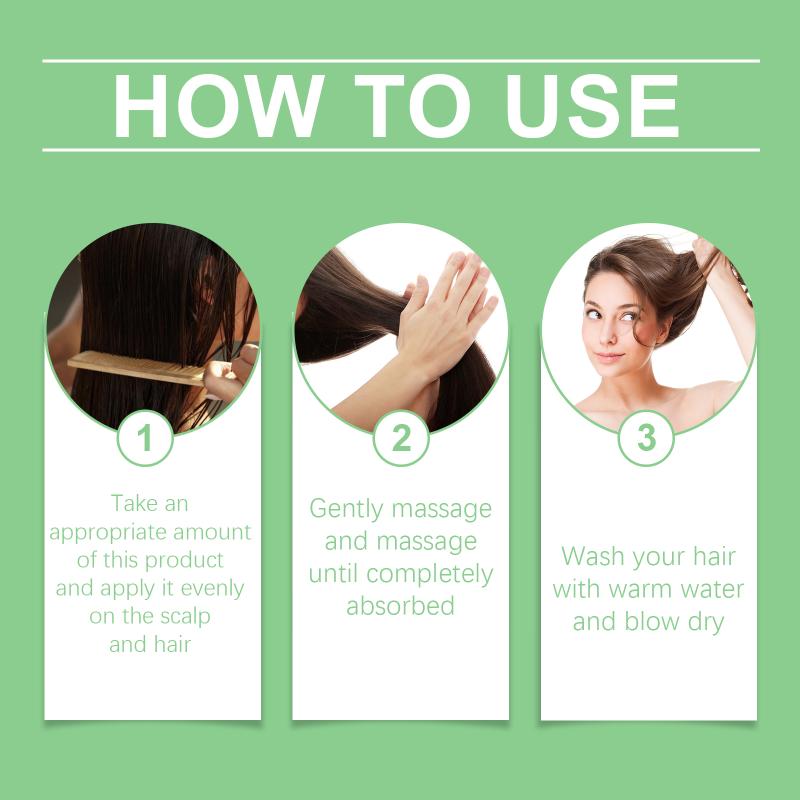 HOW TO USE

1

Take an appropriate amount of this product and apply it evenly on the scalp and hair

2

Gently massage and massage until completely absorbed

3

Wash your hair with warm water and blow dry