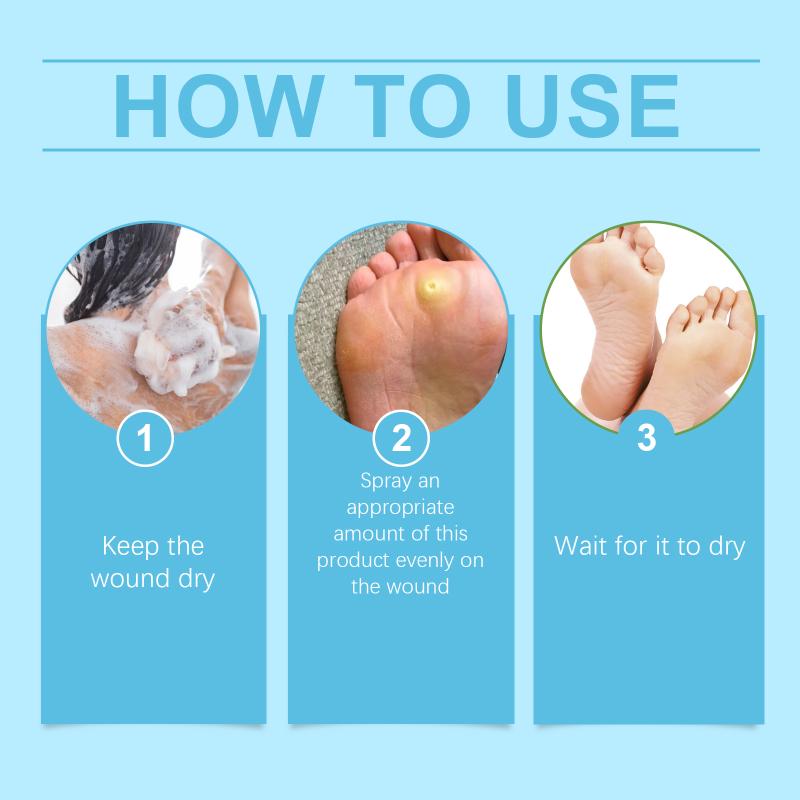 HOW TO USE

1

Keep the wound dry

2

Spray an appropriate amount of this product evenly on the wound

3

Wait for it to dry