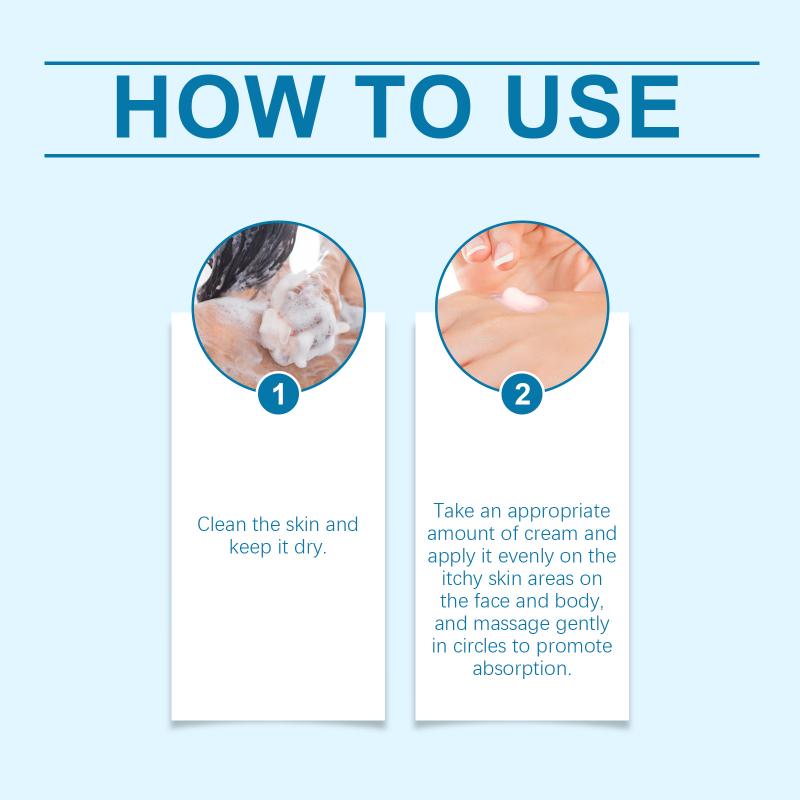 HOW TO USE

1

Clean the skin and keep it dry.

2

Take an appropriate amount of cream and apply it evenly on the itchy skin areas on the face and body, and massage gently in circles to promote absorption.