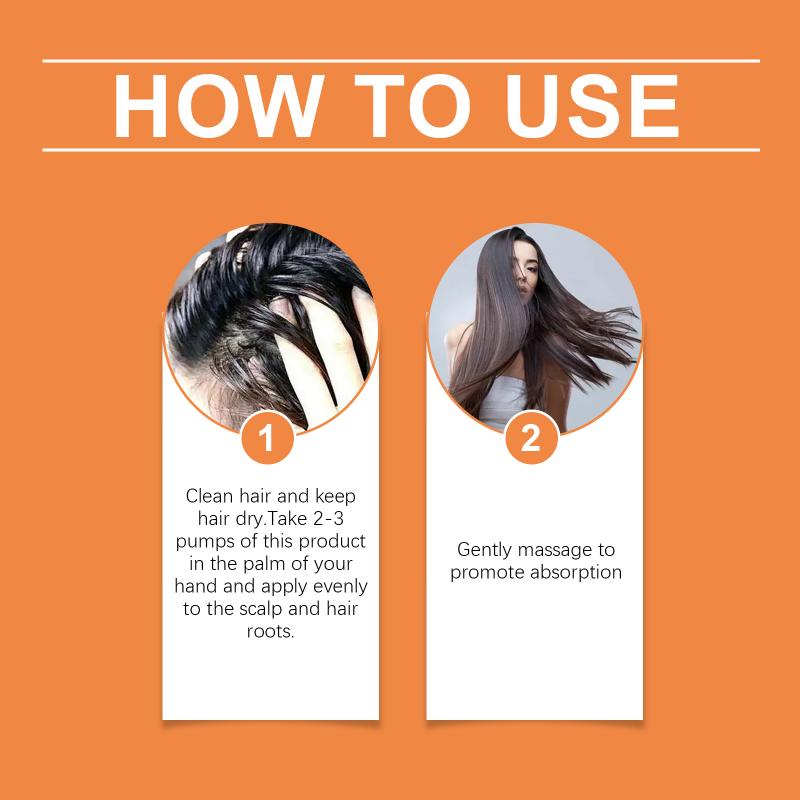 HOW TO USE

1

Clean hair and keep hair dry.Take 2-3 pumps of this product in the palm of your hand and apply evenly to the scalp and hair roots.

2

Gently massage to promote absorption