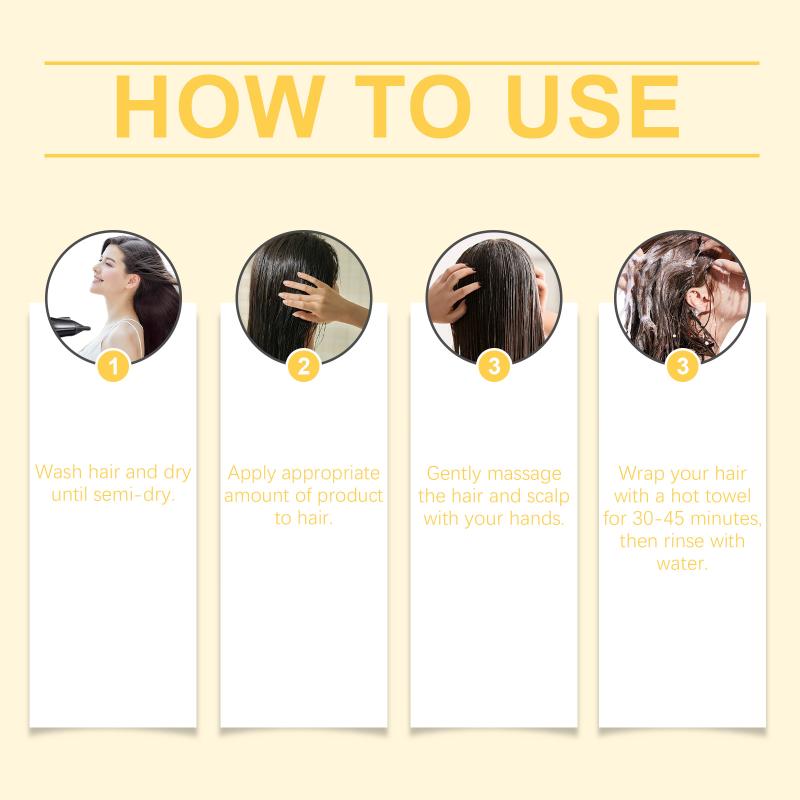 HOW TO USE

1

Wash hair and dry until semi-dry.

2

Apply appropriate amount of product to hair.

3

Gently massage the hair and scalp with your hands.

3

Wrap your hair with a hot towel for 30-45 minutes, then rinse with water.