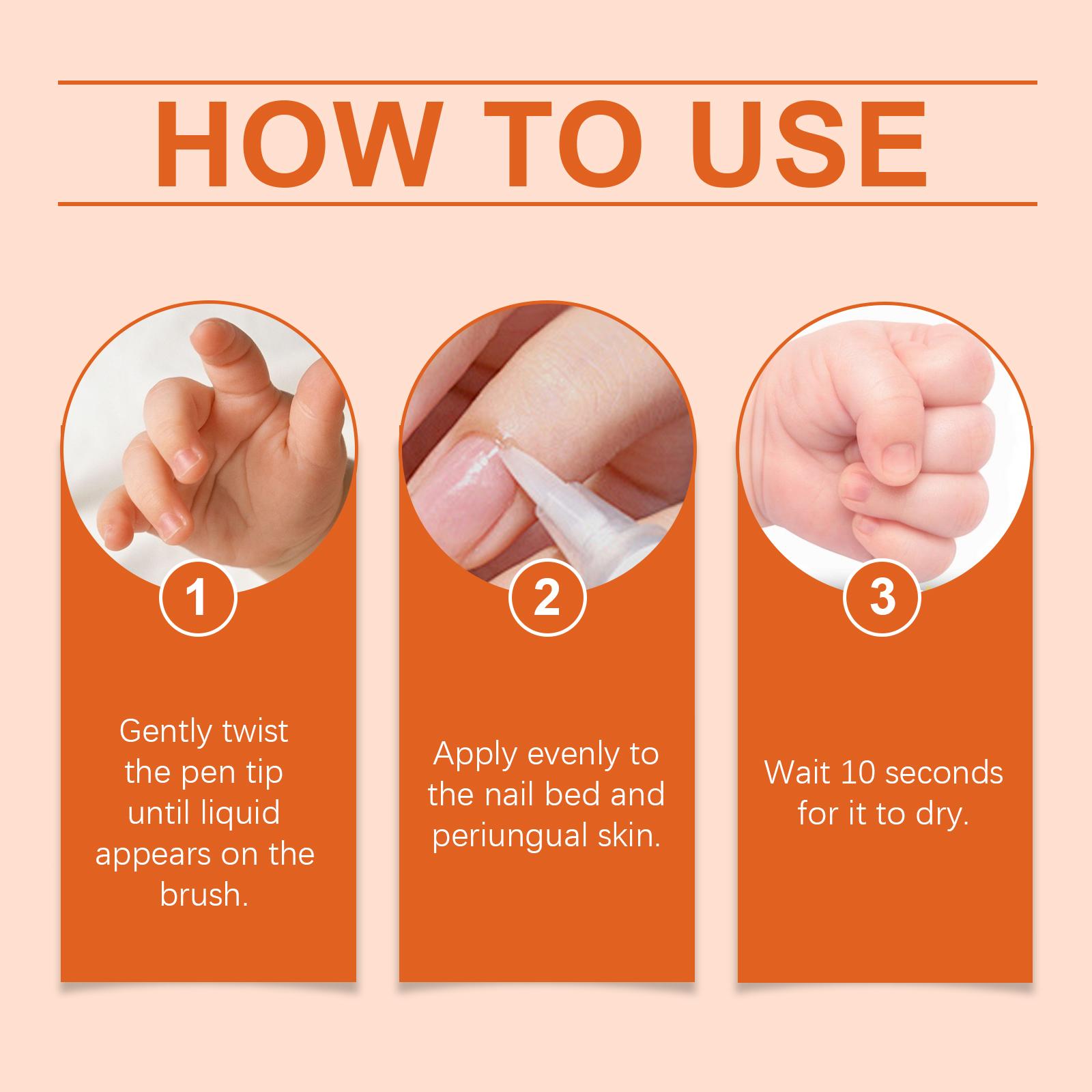 HOW TO USE

1

Gently twist the pen tip until liquid appears on the brush.

2

Apply evenly to the nail bed and periungual skin.

3

Wait 10 seconds for it to dry.