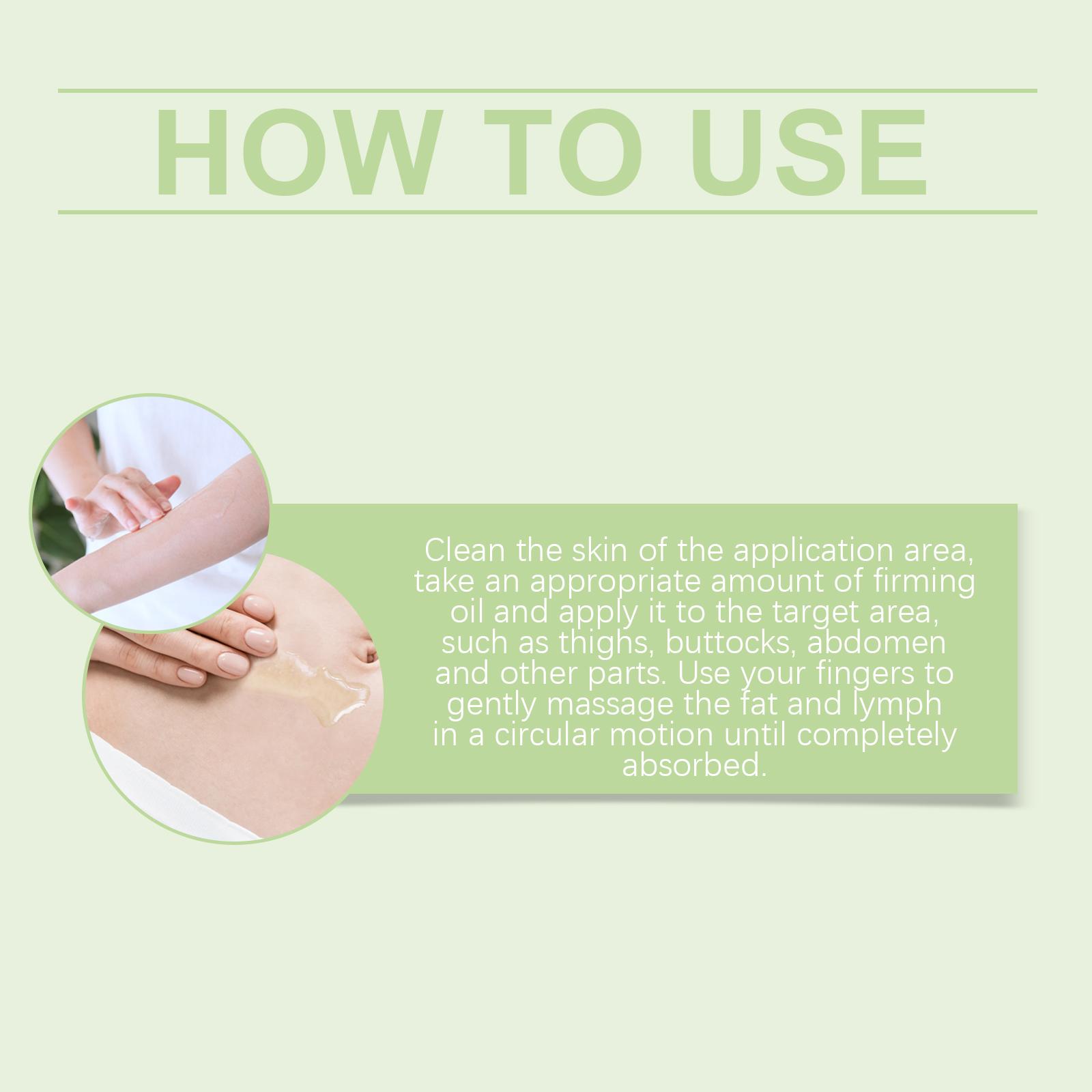 HOW TO USE

Clean the skin of the application area, take an appropriate amount of firming oil and apply it to the target area, such as thighs, buttocks, abdomen and other parts. Use your fingers to gently massage the fat and lymph in a circular motion until completely absorbed.