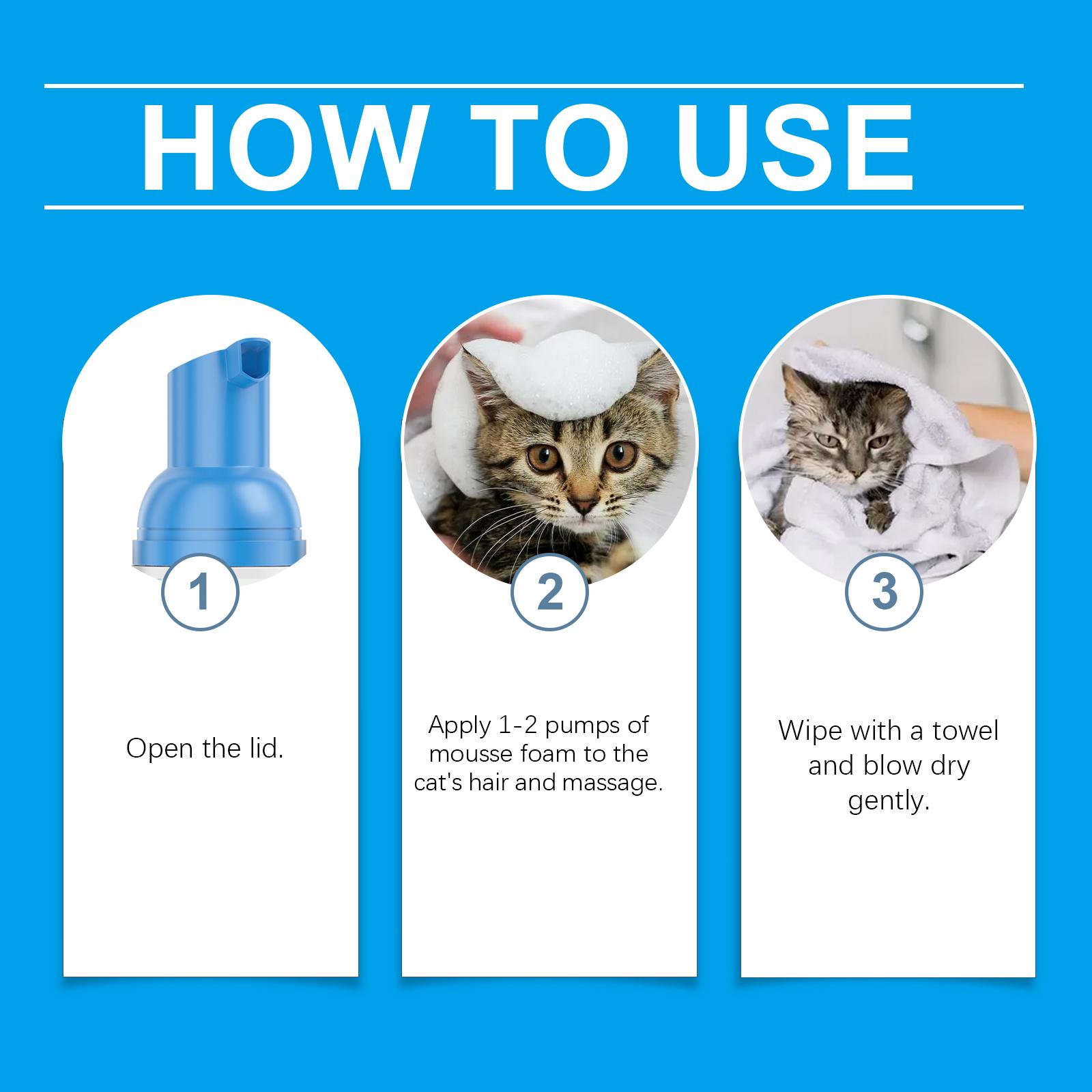 HOW TO USE

1

Open the lid.

2

Apply 1-2 pumps of mousse foam to the cat's hair and massage.

3

Wipe with a towel and blow dry gently.