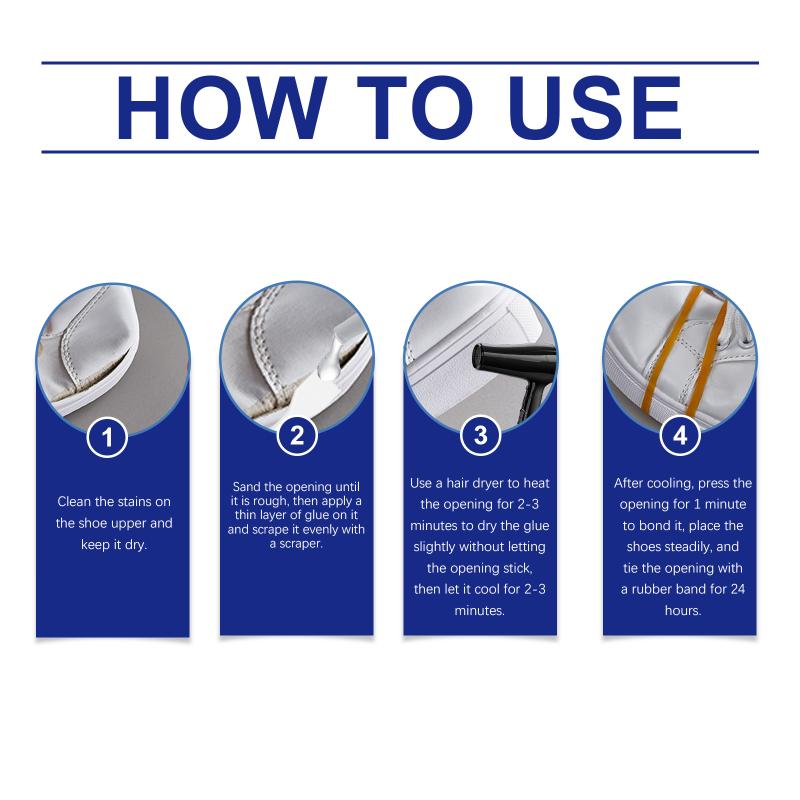 HOW TO USE

1

Clean the stains on the shoe upper and keep it dry.

2

Sand the opening until it is rough, then apply a thin layer of glue on it and scrape it evenly with a scraper.

3

Use a hair dryer to heat the opening for 2-3 minutes to dry the glue slightly without letting the opening stick, then let it cool for 2-3 minutes.

4

After cooling, press the opening for 1 minute to bond it, place the shoes steadily, and tie the opening with a rubber band for 24 hours.