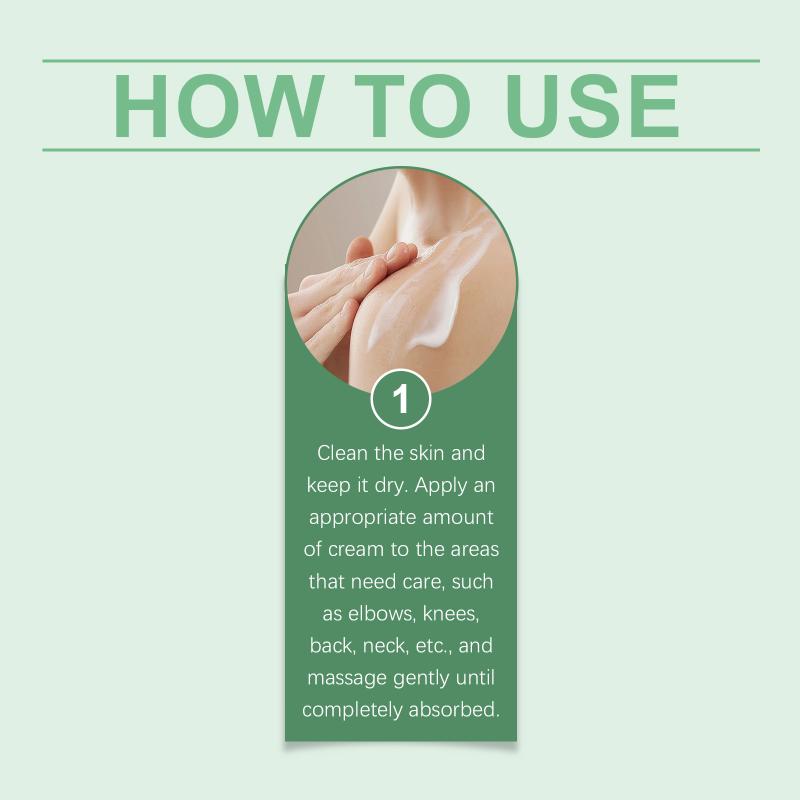 HOW TO USE

1

Clean the skin and keep it dry. Apply an appropriate amount of cream to the areas that need care, such as elbows, knees, back, neck, etc., and massage gently until completely absorbed.