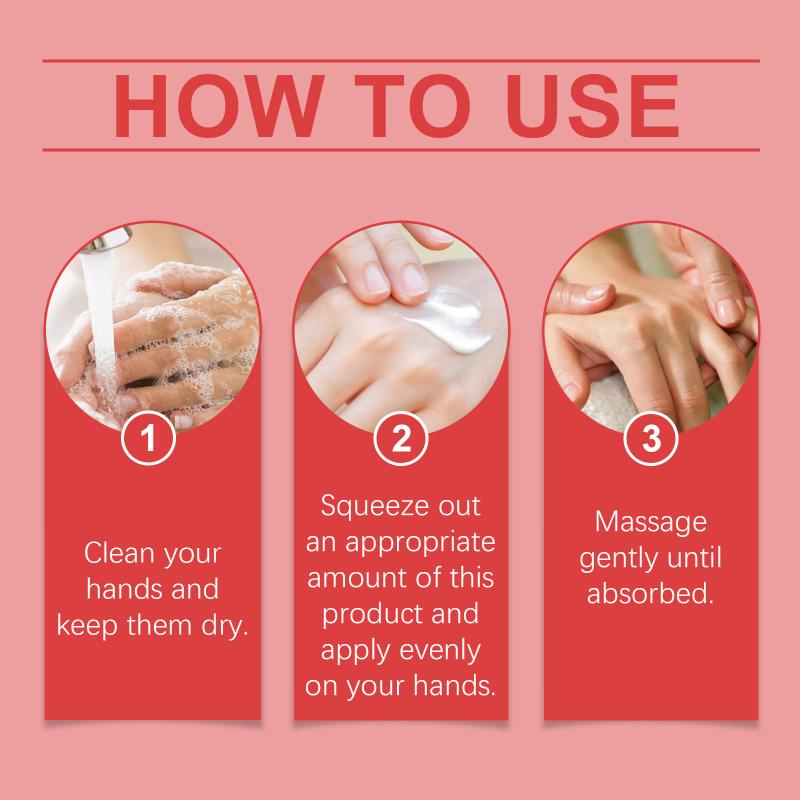 HOW TO USE

1

Clean your hands and keep them dry.

2

Squeeze out an appropriate amount of this product and apply evenly on your hands.

3

Massage gently until absorbed.