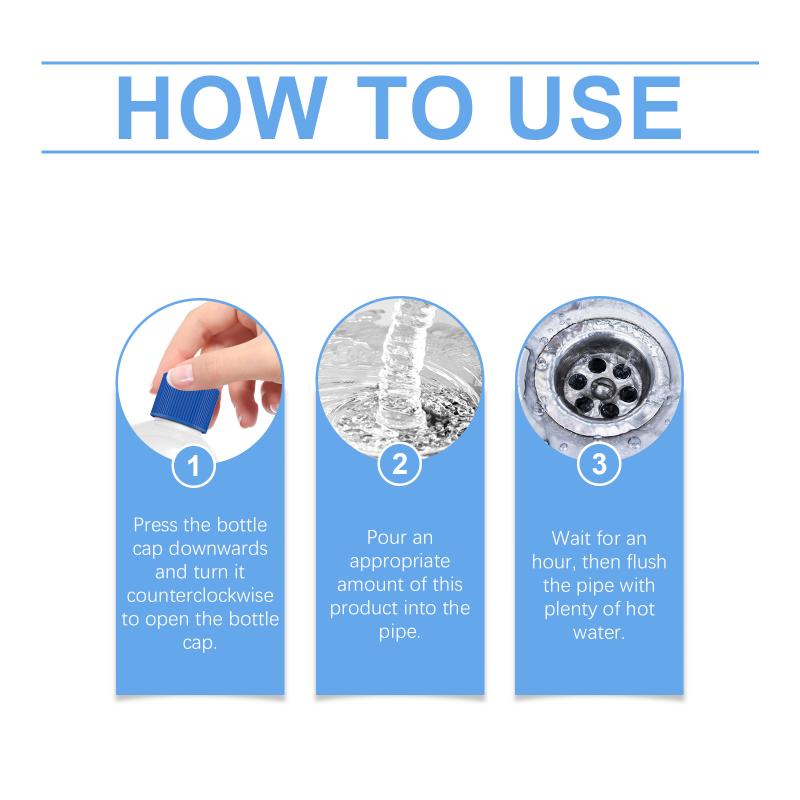 HOW TO USE

1

Press the bottle cap downwards and turn it counterclockwise to open the bottle cap.

2

Pour an appropriate amount of this product into the pipe.

3

Wait for an hour, then flush the pipe with plenty of hot water.