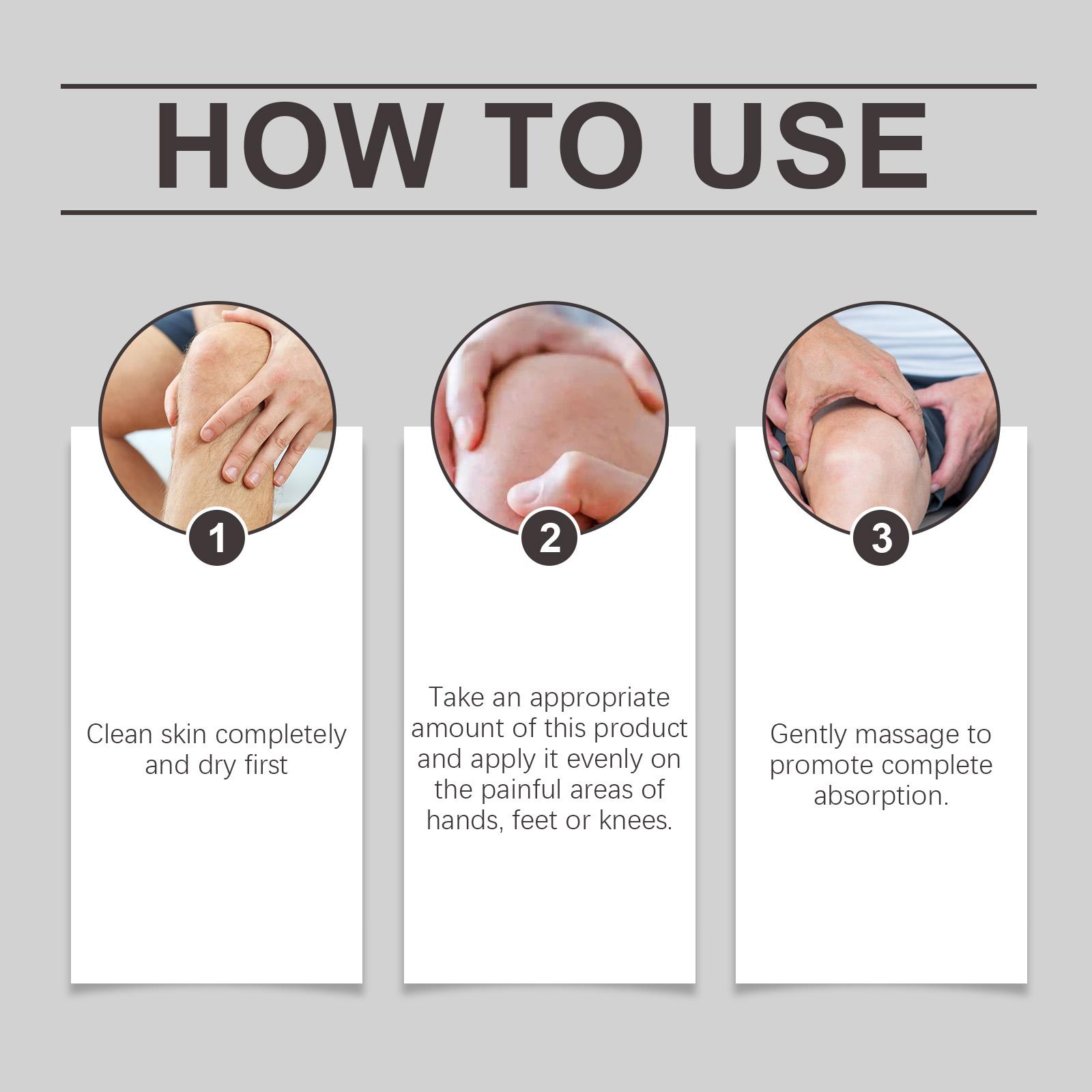 HOW TO USE

1

Clean skin completely and dry first

2

Take an appropriate amount of this product and apply it evenly on the painful areas of hands, feet or knees.

3

Gently massage to promote complete absorption.