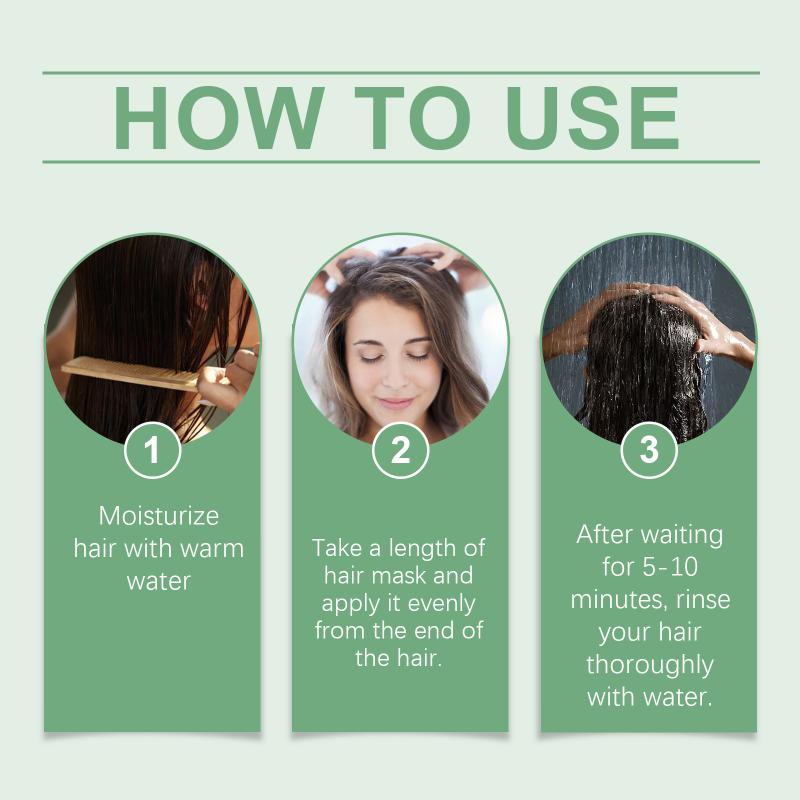 HOW TO USE

1

Moisturize hair with warm water

2

Take a length of hair mask and apply it evenly from the end of the hair.

3

After waiting for 5-10 minutes, rinse your hair thoroughly with water.