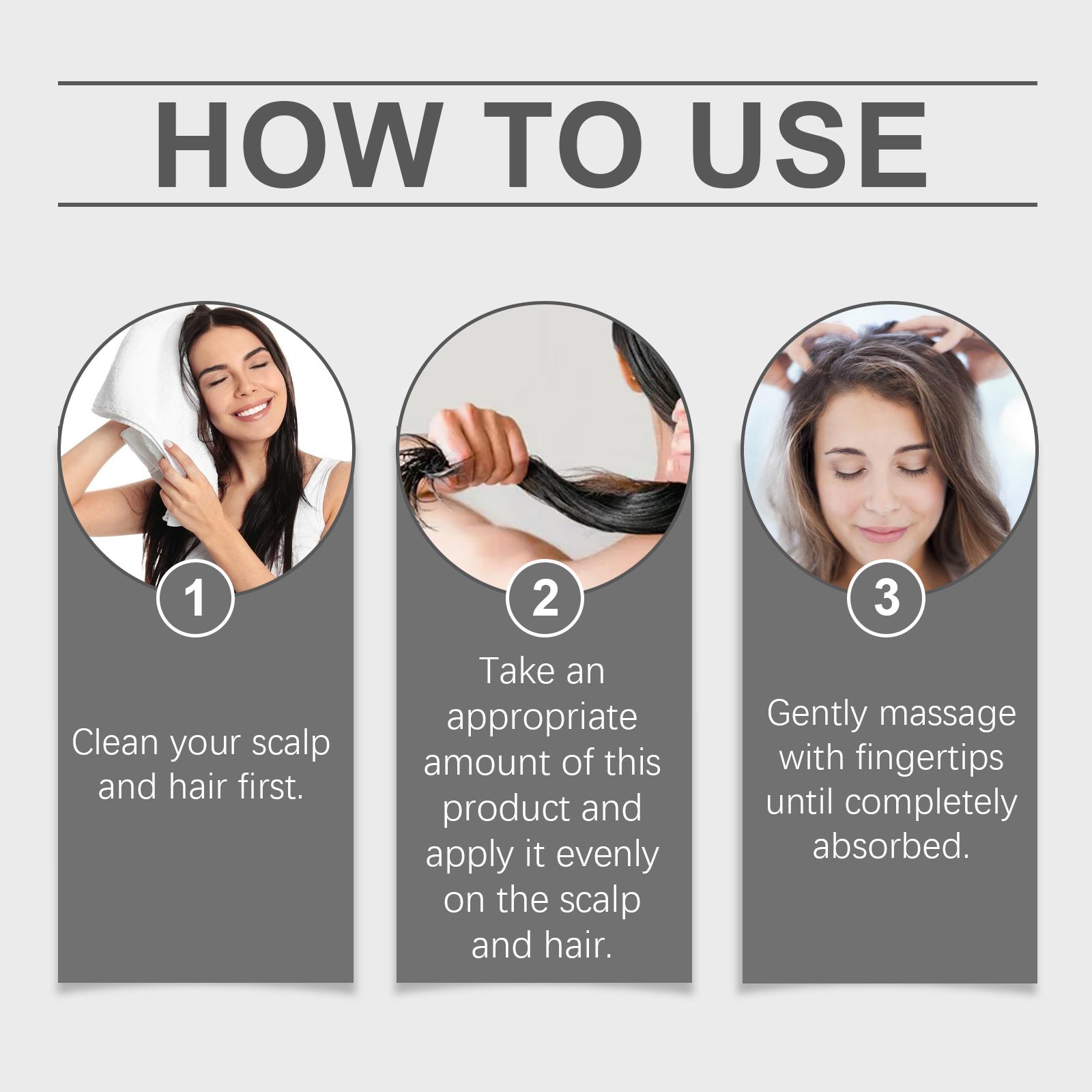 HOW TO USE

1

Clean your scalp and hair first.

2

Take an appropriate amount of this product and apply it evenly on the scalp and hair.

3

Gently massage with fingertips until completely absorbed.