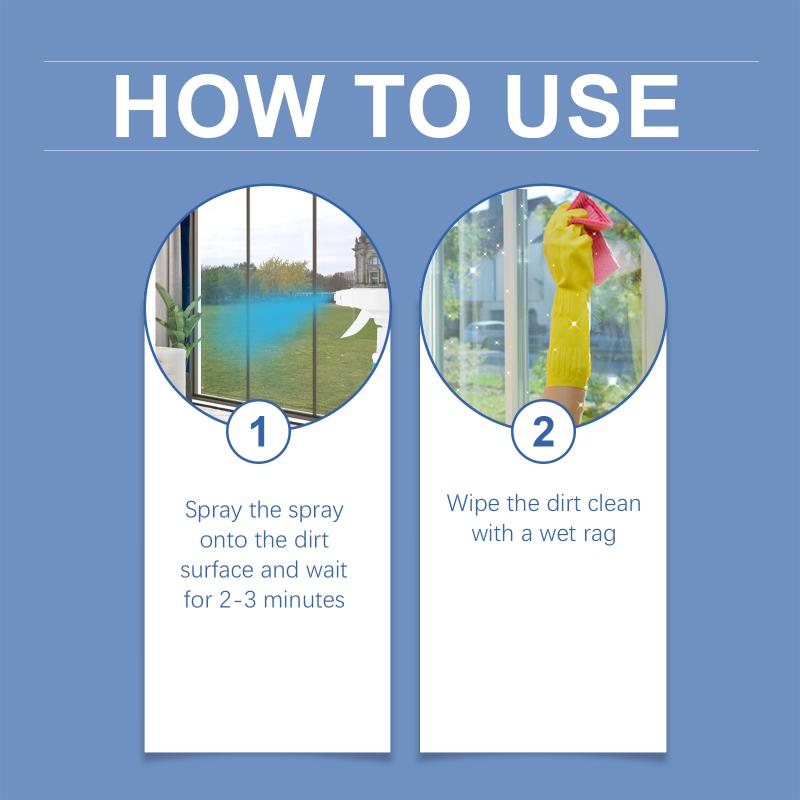 HOW TO USE

1

Spray the spray onto the dirt surface and wait for 2-3 minutes

2

Wipe the dirt clean with a wet rag