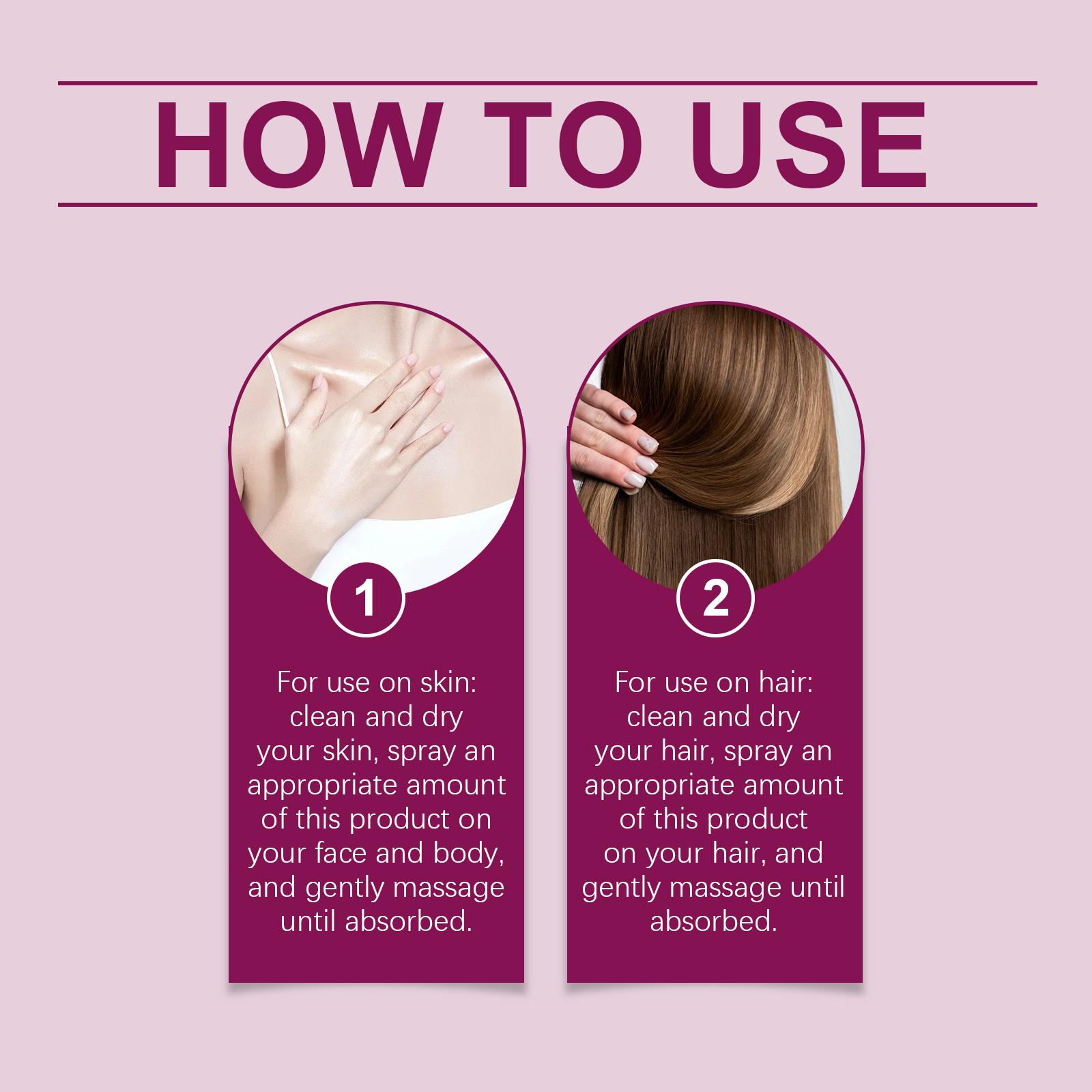 HOW TO USE

1

For use on skin: clean and dry your skin, spray an appropriate amount of this product on your face and body, and gently massage until absorbed.

2

For use on hair: clean and dry your hair, spray an appropriate amount of this product on your hair, and gently massage until absorbed.