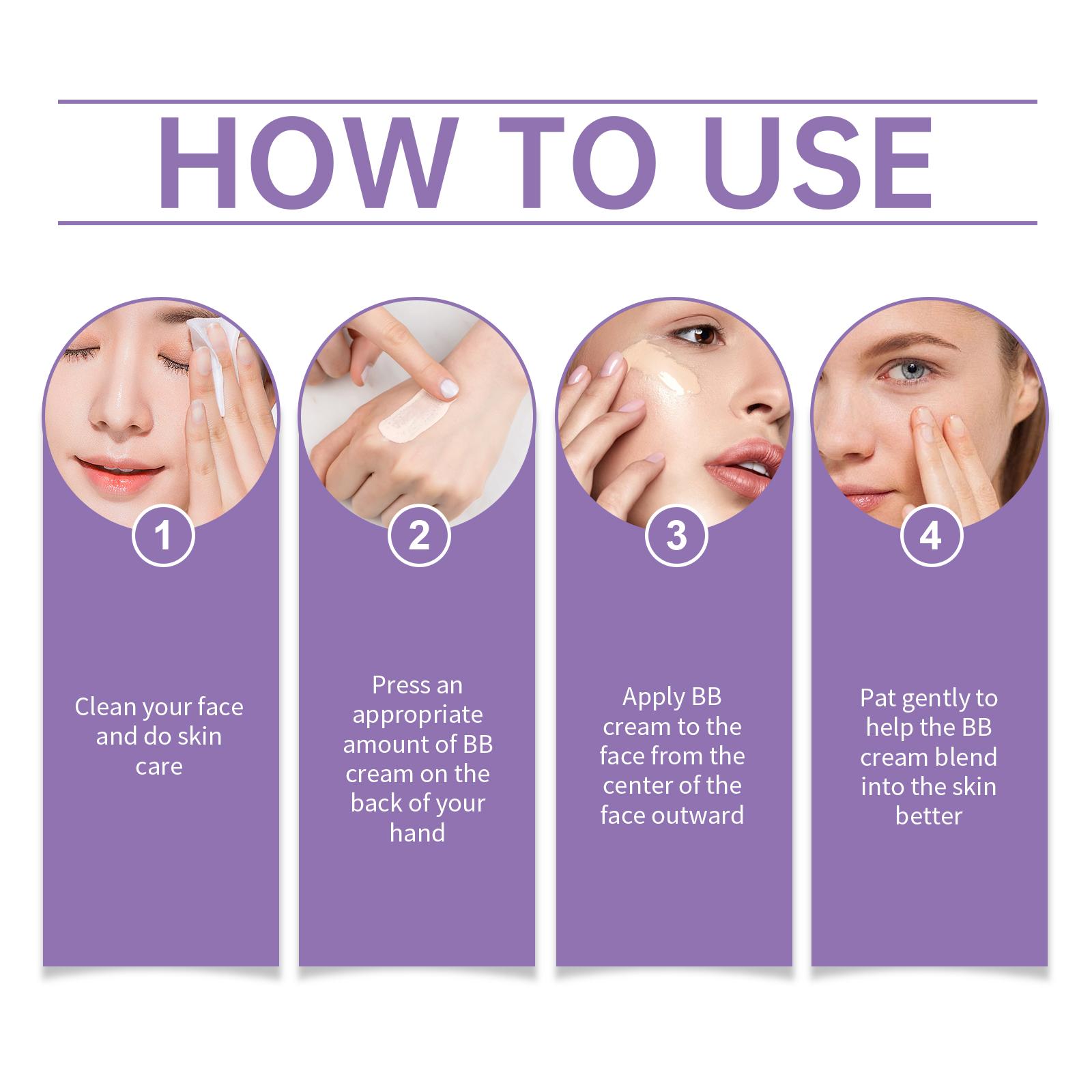 HOW TO USE

1

Clean your face and do skin care

2

Press an appropriate amount of BB cream on the back of your hand

3

Apply BB cream to the face from the center of the face outward

4

Pat gently to help the BB cream blend into the skin better