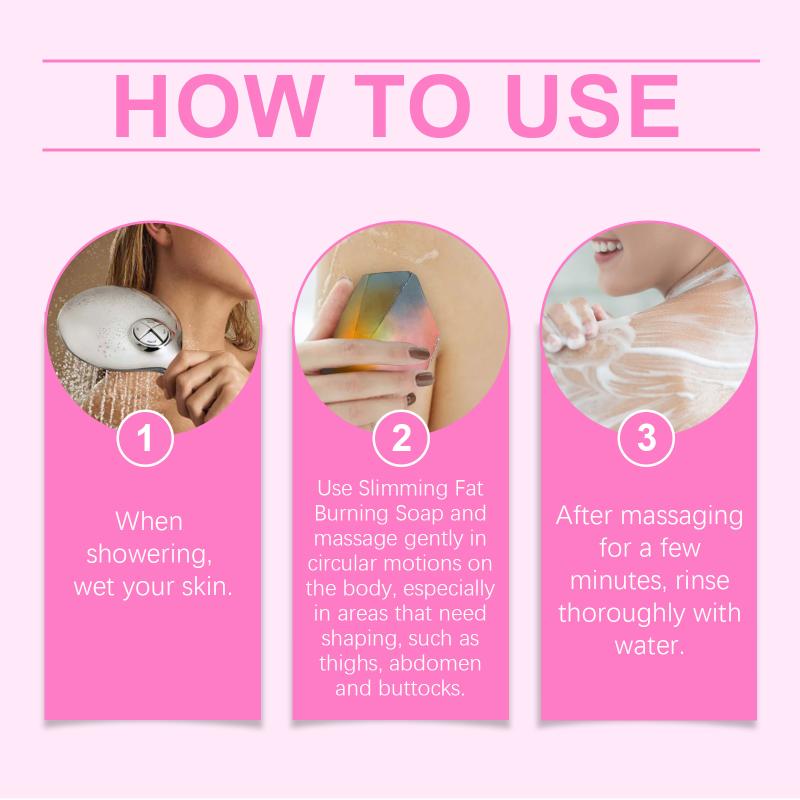 HOW TO USE

1

When showering, wet your skin.

2

Use Slimming Fat Burning Soap and massage gently in circular motions on the body, especially in areas that need shaping, such as thighs, abdomen and buttocks.

3

After massaging for a few minutes, rinse thoroughly with water.