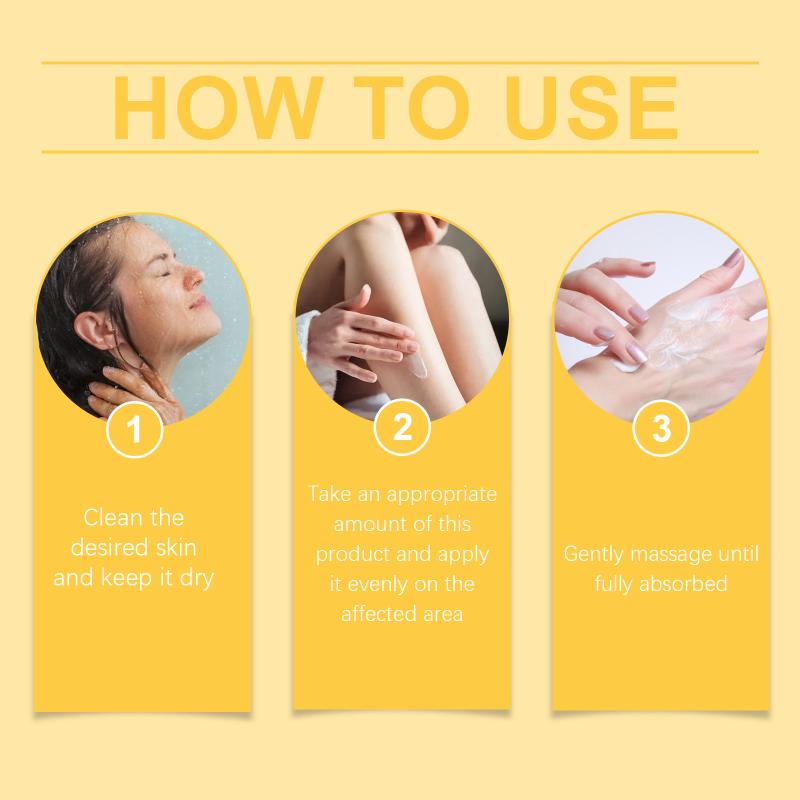 HOW TO USE

1

Clean the desired skin and keep it dry

2

Take an appropriate amount of this product and apply it evenly on the affected area

3

Gently massage until fully absorbed