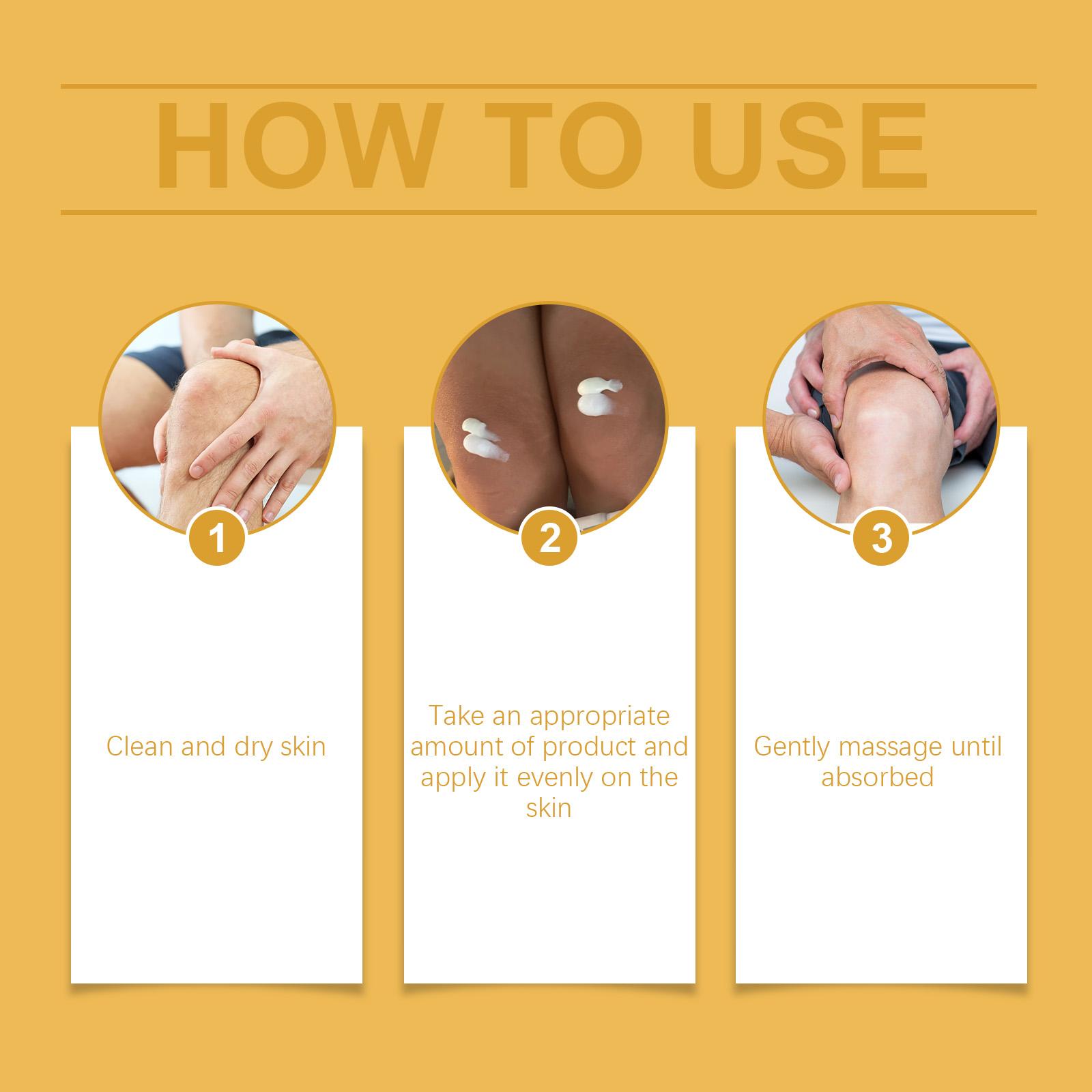 HOW TO USE

1

Clean and dry skin

2

Take an appropriate amount of product and apply it evenly on the skin

3

Gently massage until absorbed