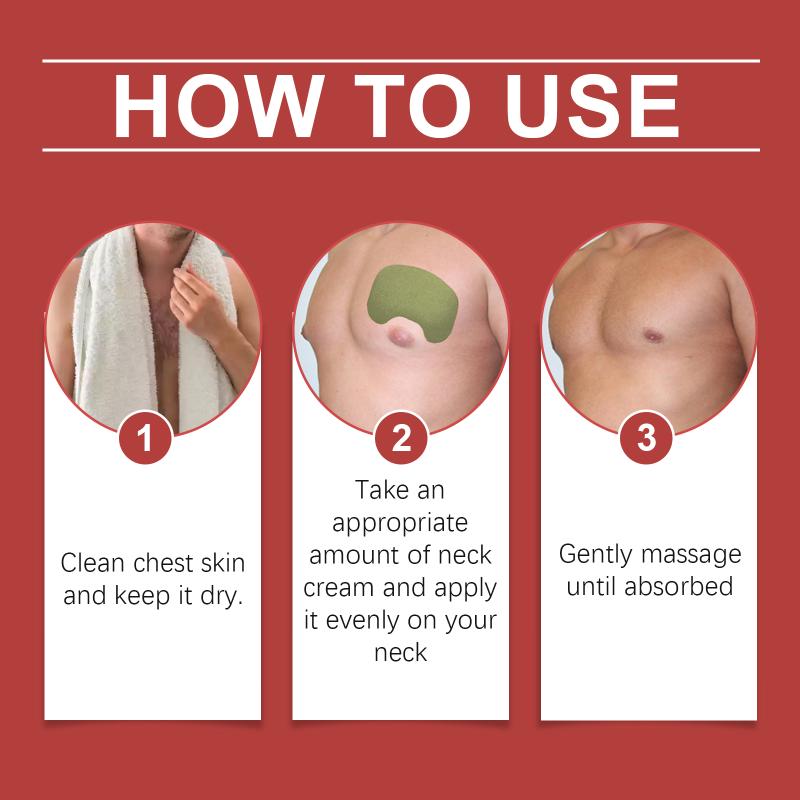 HOW TO USE

1

Clean chest skin and keep it dry.

2

Take an appropriate amount of neck cream and apply it evenly on your neck

3

Gently massage until absorbed