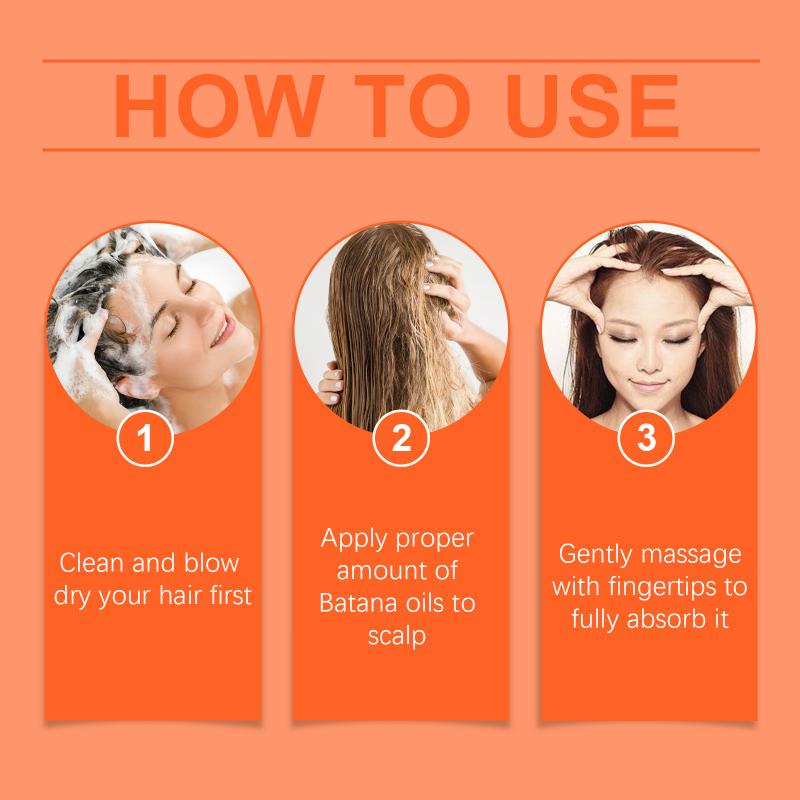 HOW TO USE

1

Clean and blow dry your hair first

2

Apply proper amount of Batana oils to scalp

3

Gently massage with fingertips to fully absorb it