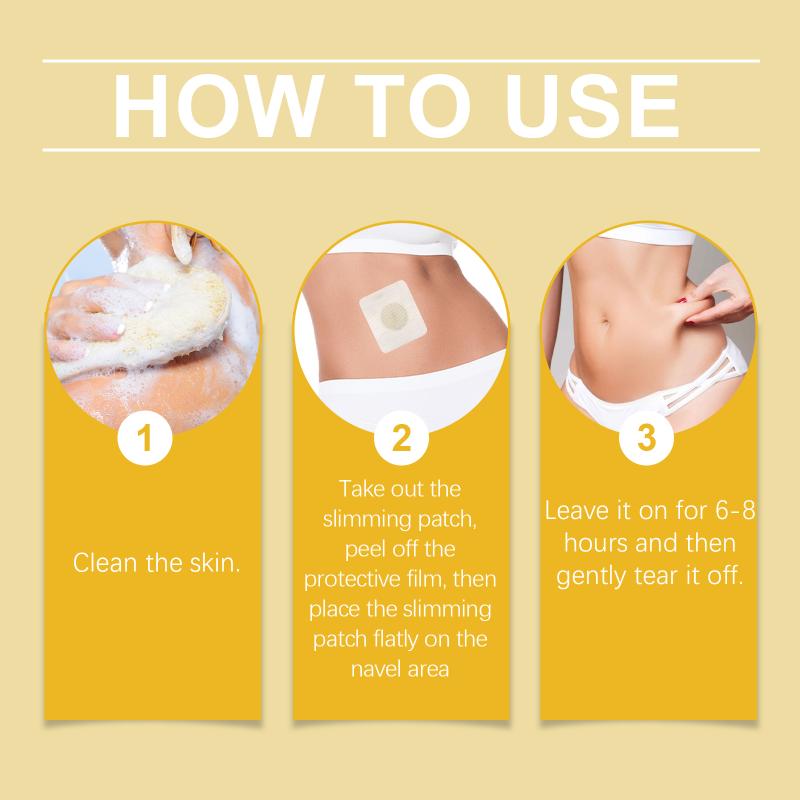 HOW TO USE

1

Clean the skin.

2

Take out the slimming patch, peel off the protective film, then place the slimming patch flatly on the navel area

3

Leave it on for 6-8 hours and then gently tear it off.