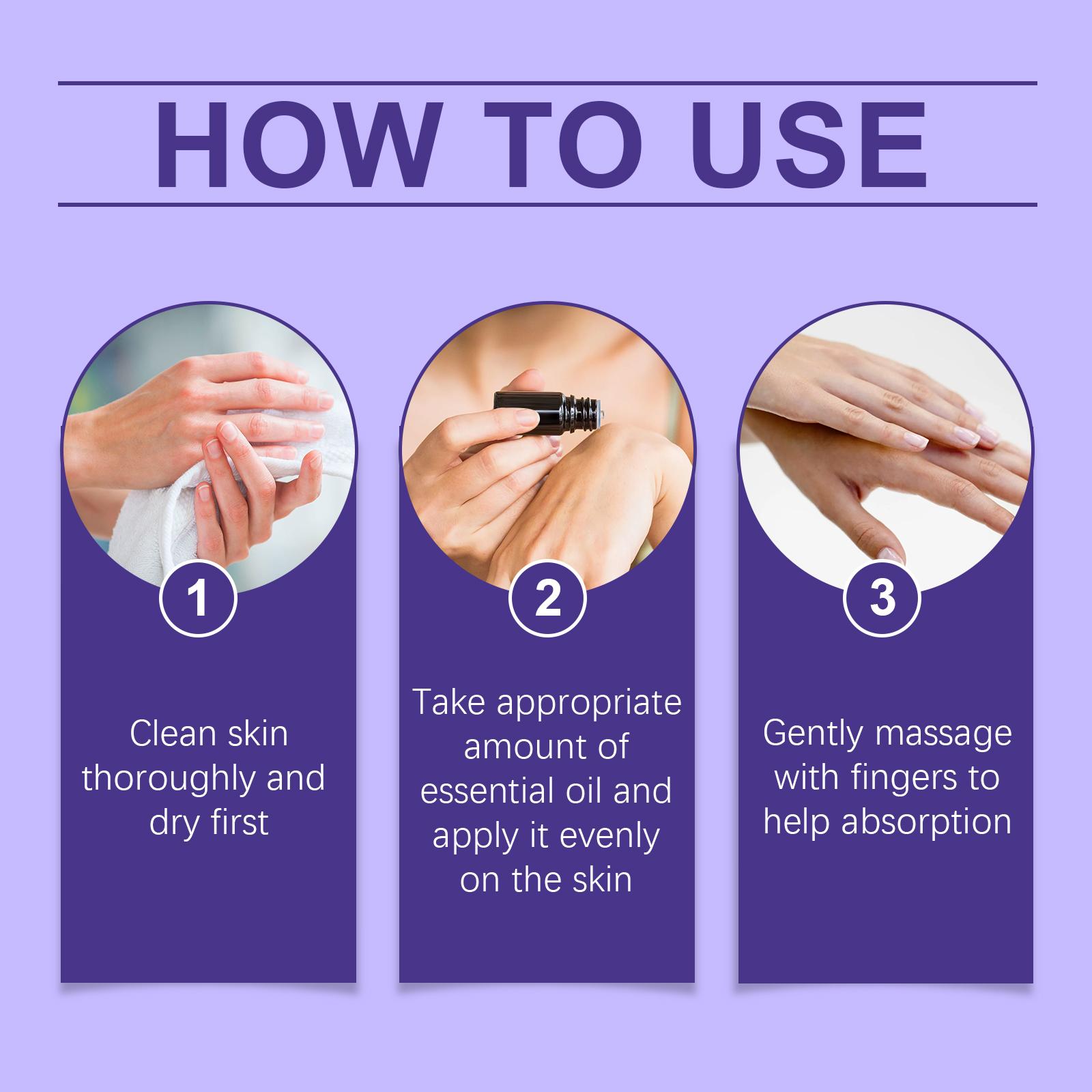 HOW TO USE

1

Clean skin thoroughly and dry first

2

Take appropriate amount of essential oil and apply it evenly on the skin

3

Gently massage with fingers to help absorption