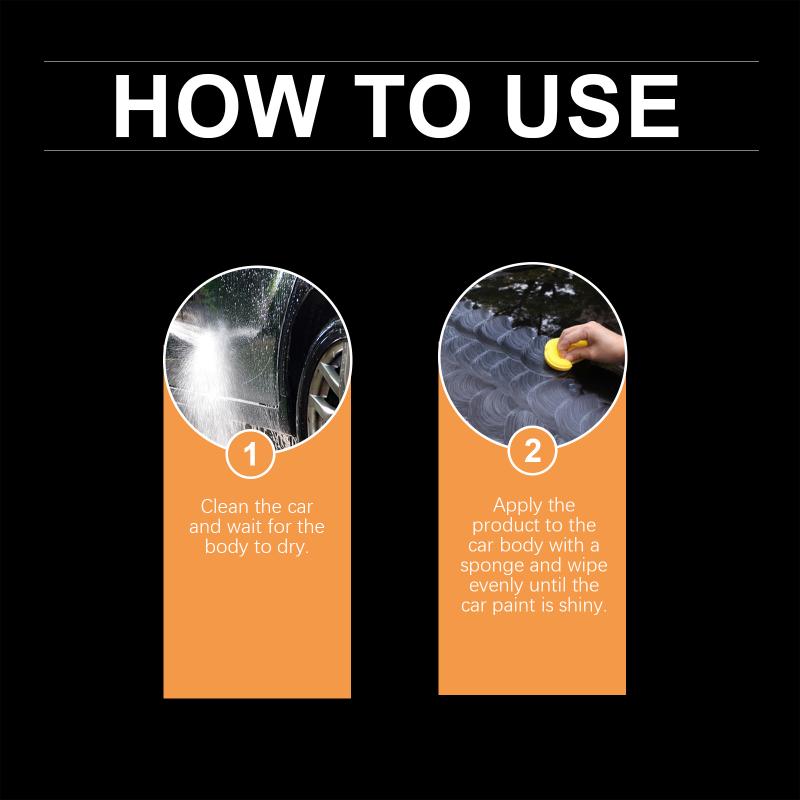 HOW TO USE

1

Clean the car and wait for the body to dry.

2

Apply the product to the car body with a sponge and wipe evenly until the car paint is shiny.