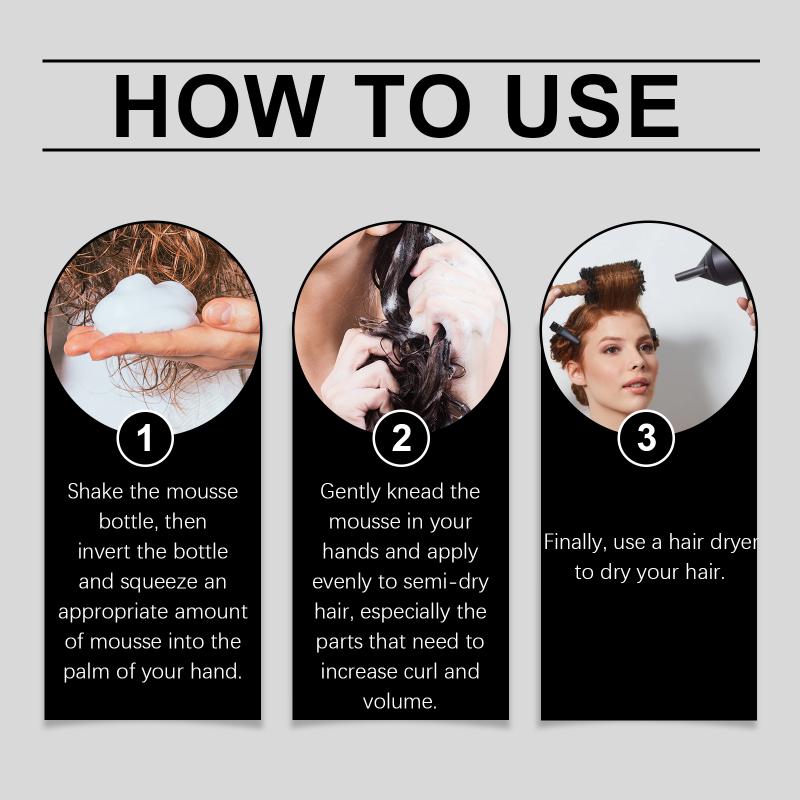 HOW TO USE

1

Shake the mousse bottle, then invert the bottle and squeeze an appropriate amount of mousse into the palm of your hand.

2

Gently knead the mousse in your hands and apply evenly to semi-dry hair, especially the parts that need to increase curl and volume.

3

Finally, use a hair dryer to dry your hair.